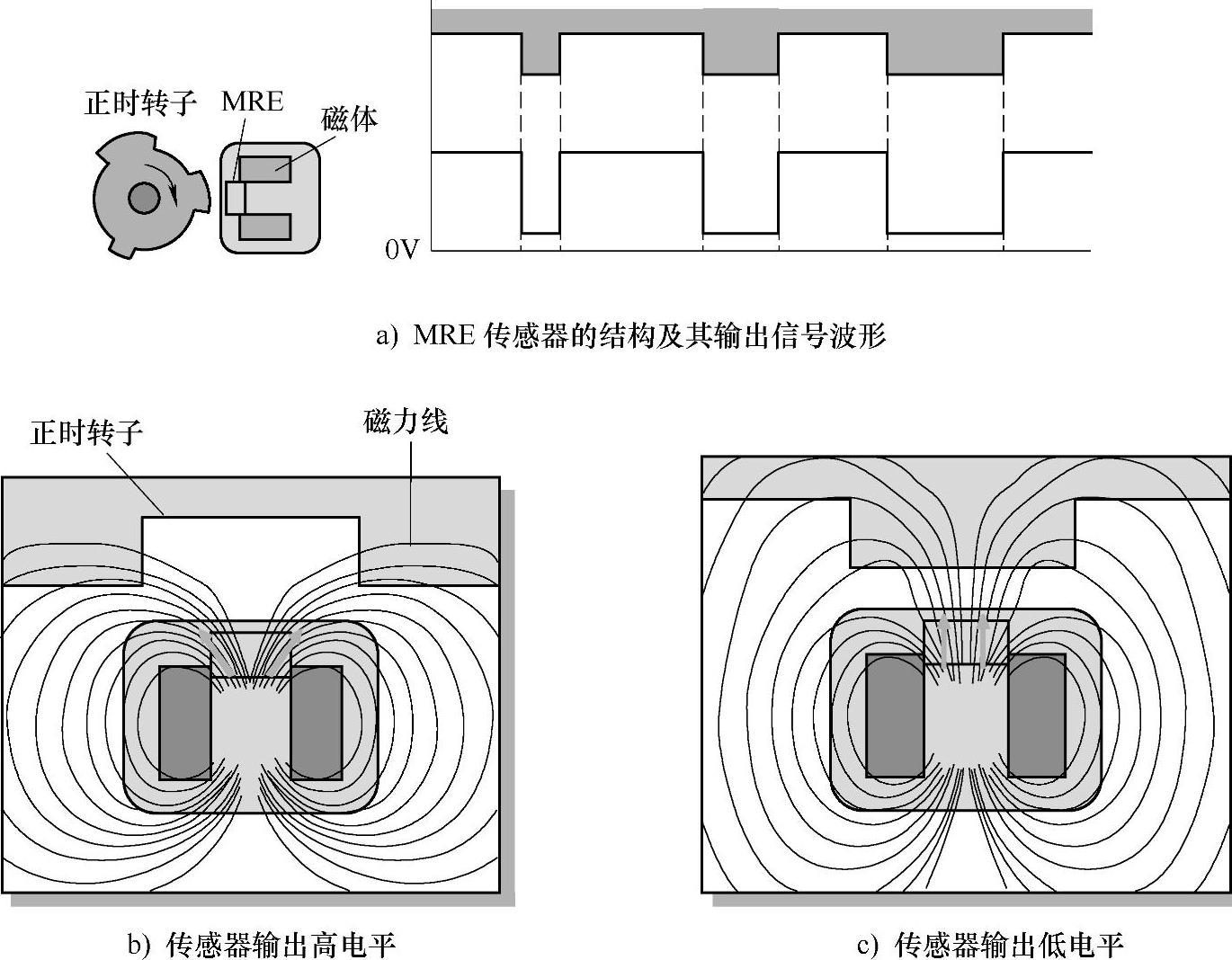 正时转子

MRE

磁体

0V

a) MRE 传感器的结构及其输出信号波形

正时转子

磁力线

b) 传感器输出高电平

c) 传感器输出低电平