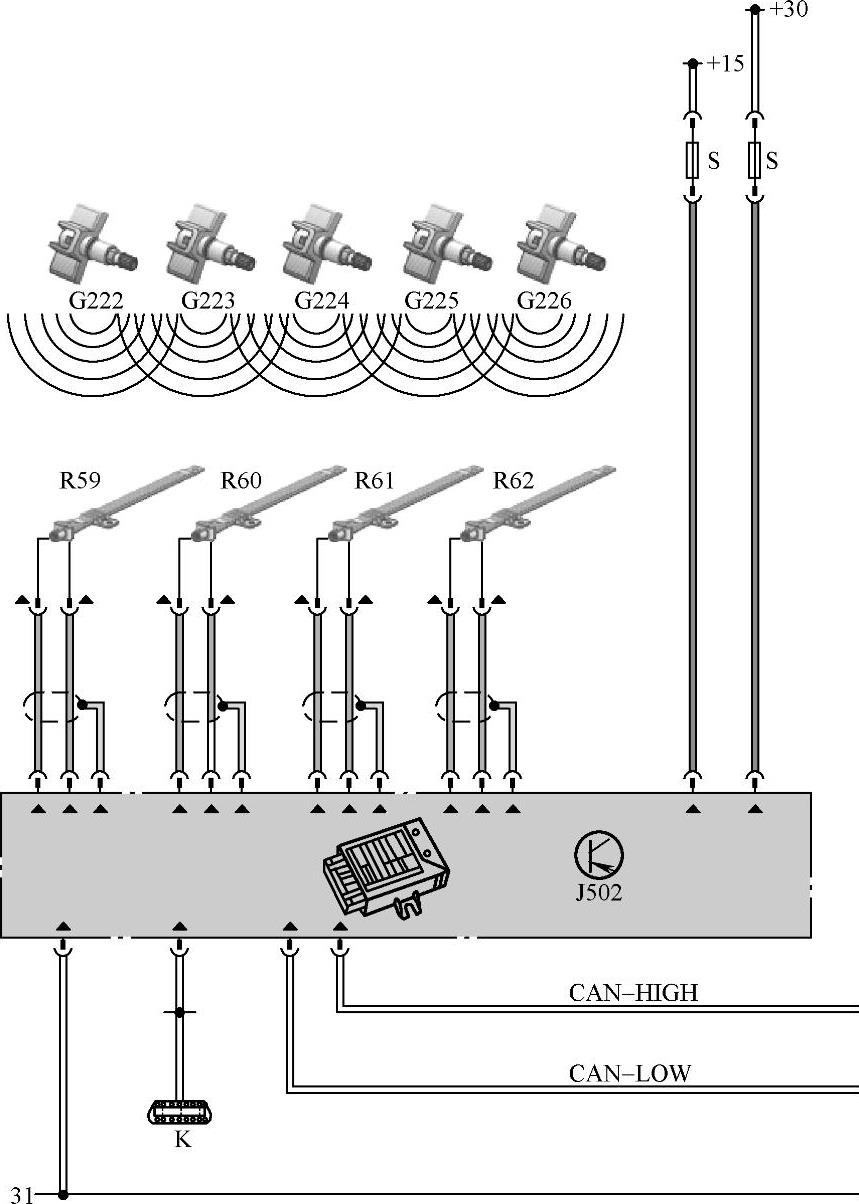 +30
+15
S
S
G222
G223
G224
G225
G226
R59
R60
R61
R62
J502
CAN–HIGH
CAN–LOW
K
31