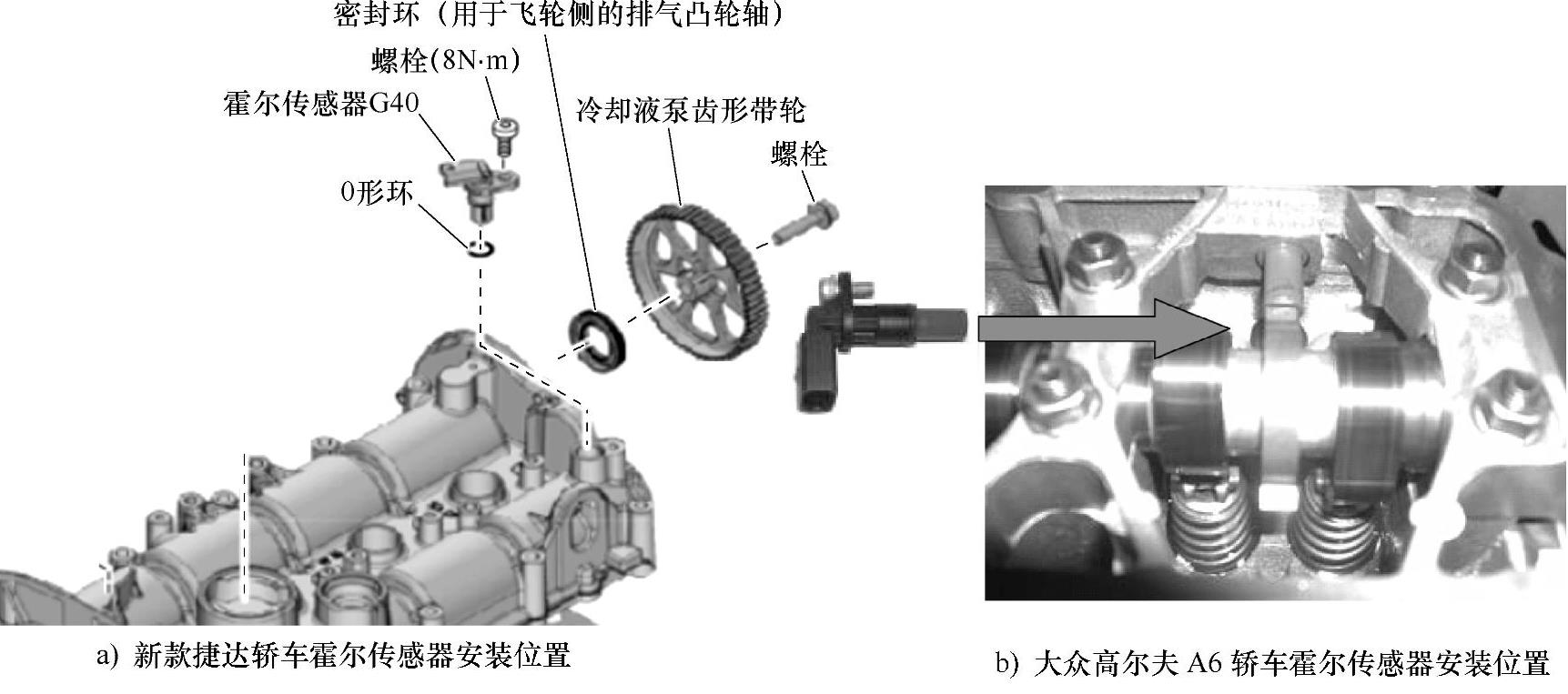 密封环（用于飞轮侧的排气凸轮轴）

螺栓(8N·m)

霍尔传感器G40

冷却液泵齿形带轮

螺栓

0形环

a) 新款捷达轿车霍尔传感器安装位置

b) 大众高尔夫 A6 轿车霍尔传感器安装位置