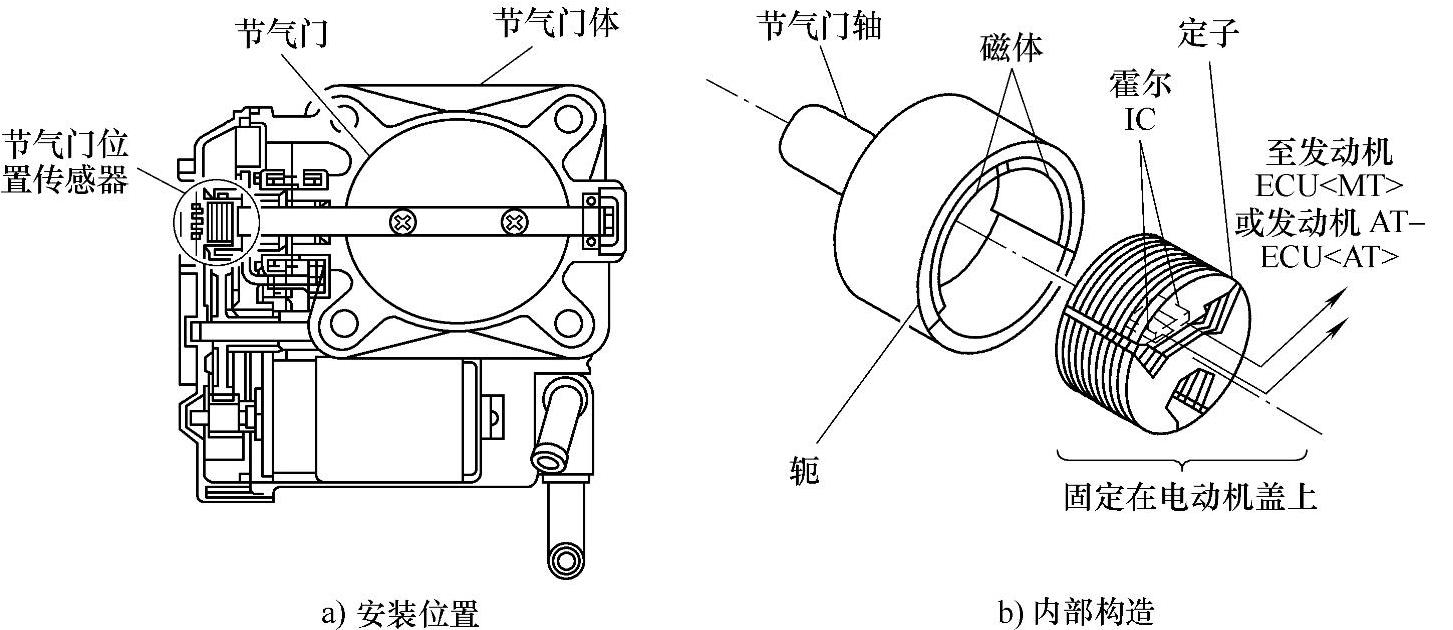 节气门

节气门体

节气门位置传感器

a) 安装位置

节气门轴

磁体

定子

霍尔 IC

至发动机 ECU<MT> 或发动机 AT-ECU<AT>

轭

固定在电动机盖上

b) 内部构造