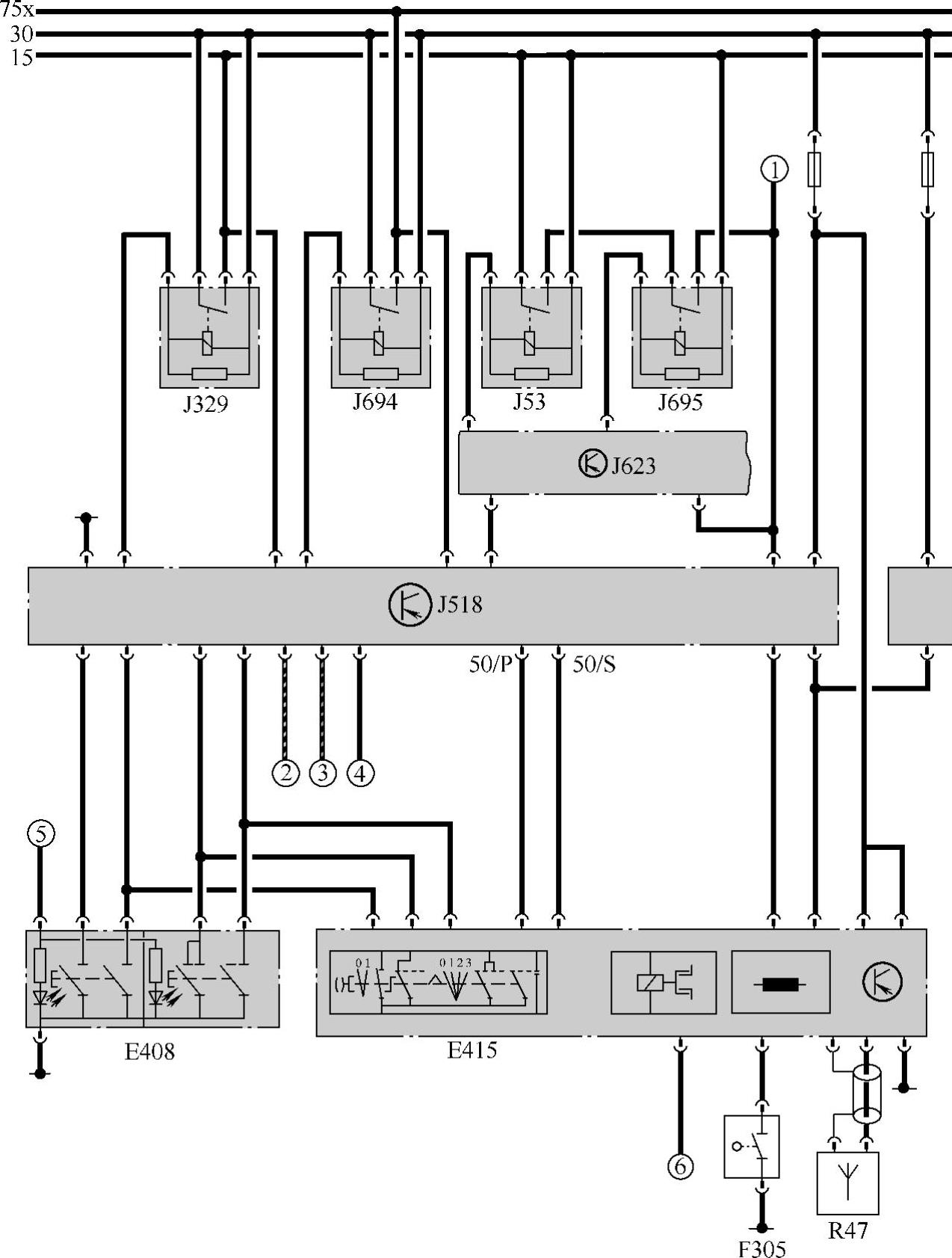 75x
30
15
1
J329
J694
J53
J695
J623
J518
50/P
50/S
2
3
4
5
0 1
0 1 2 3
E408
E415
6
F305
R47