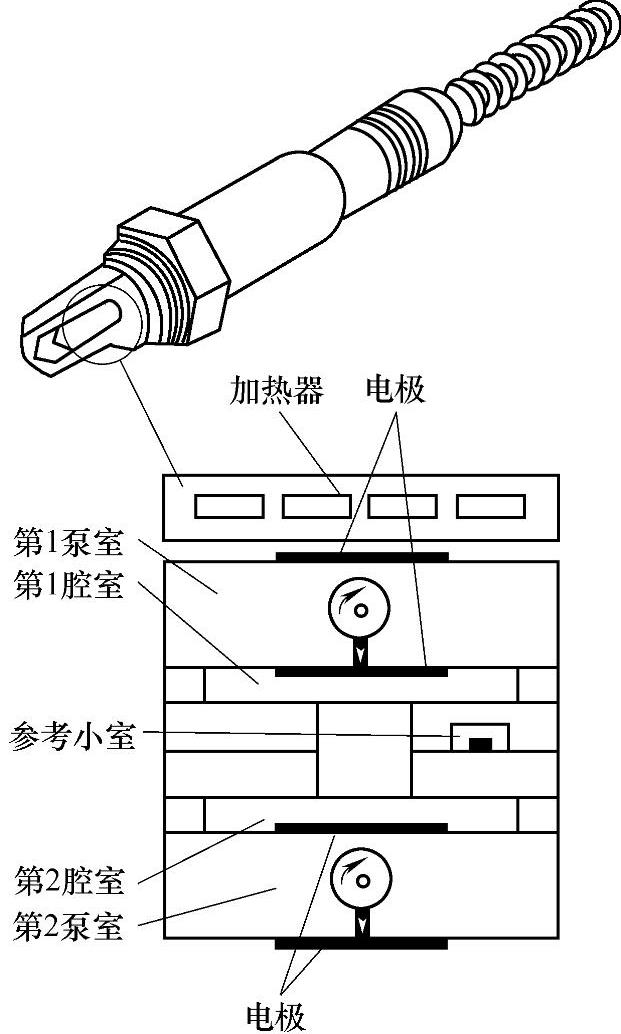 加热器
电极
第1泵室
第1腔室
参考小室
第2腔室
第2泵室
电极