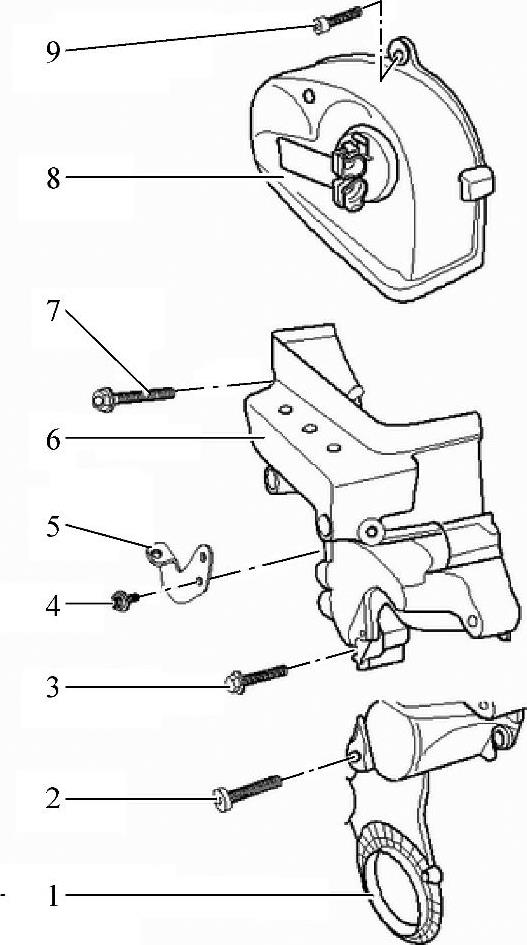 9
8
7
6
5
4
3
2
1