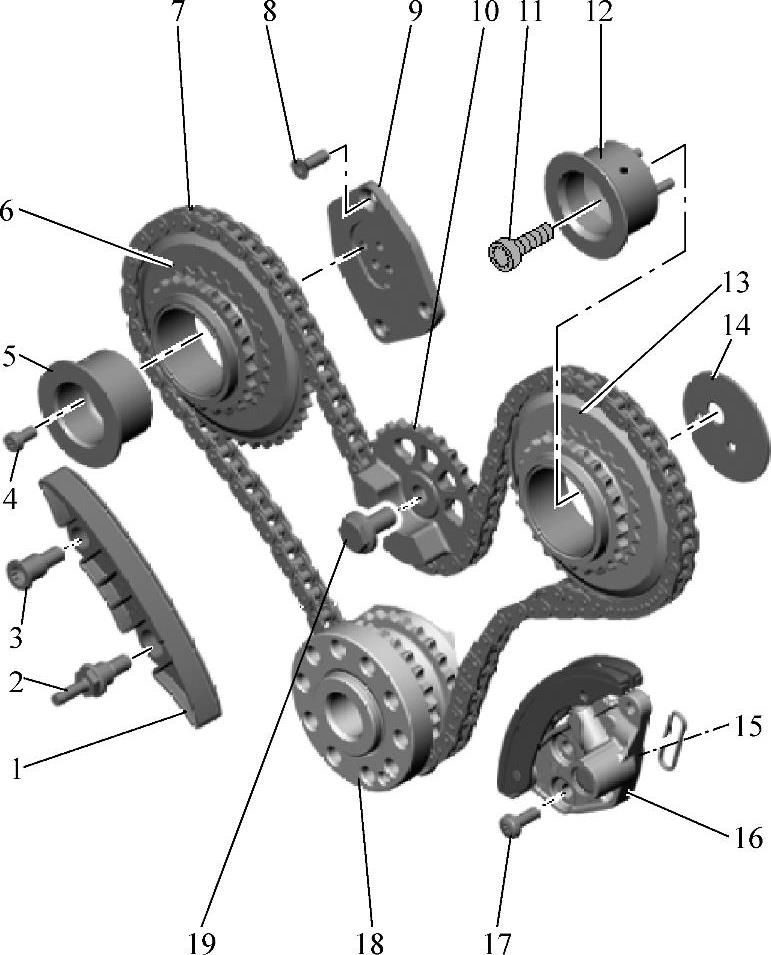 7
8
9
10
11
12
6
13
14
5
4
3
2
1
15
16
19
18
17