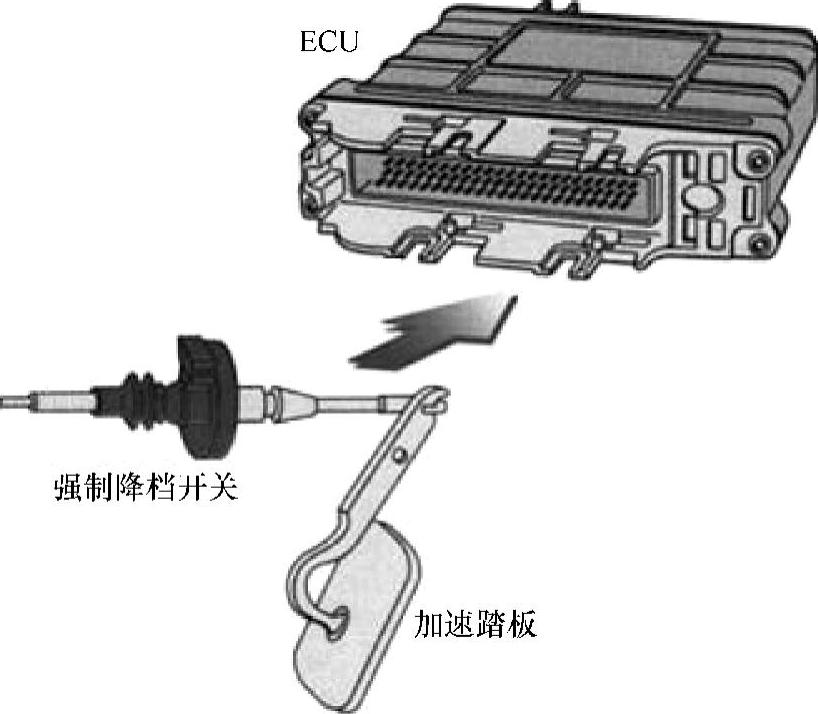 ECU

强制降档开关

加速踏板