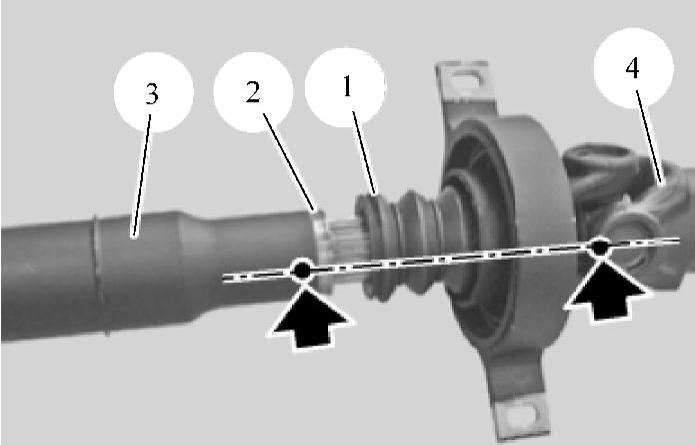 3
2
1
4