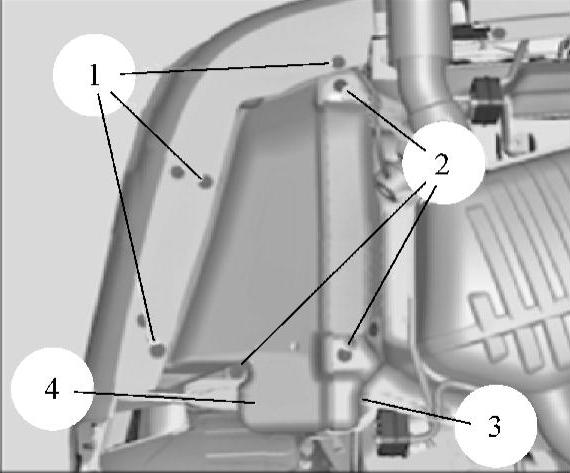 1
2
4
3