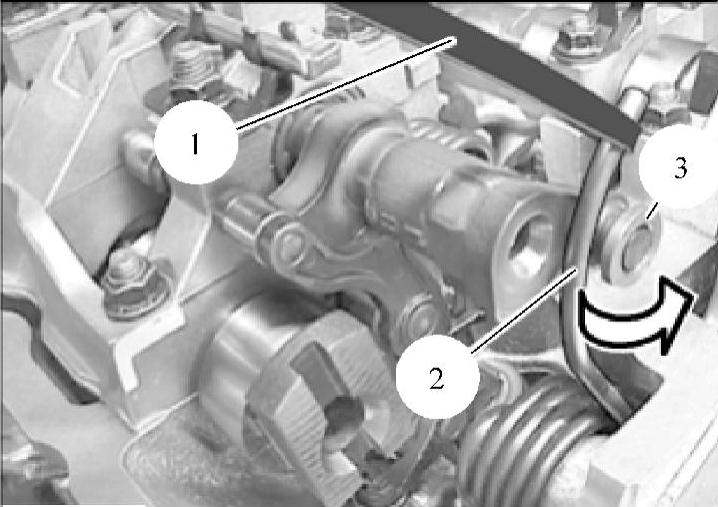 1
3
2