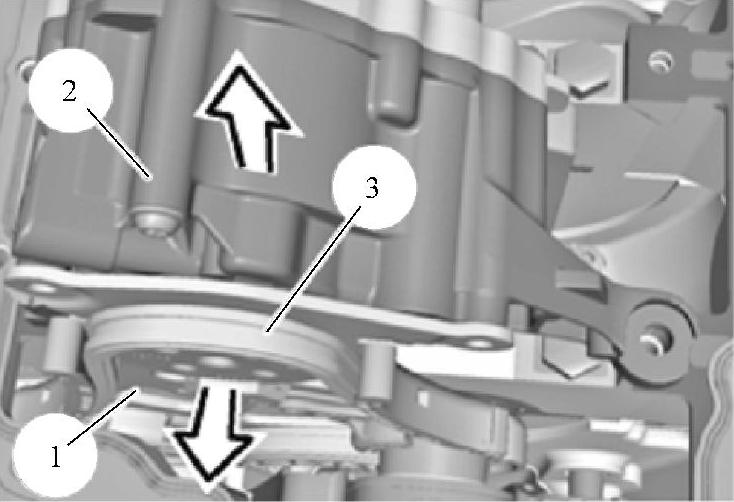 2
3
1