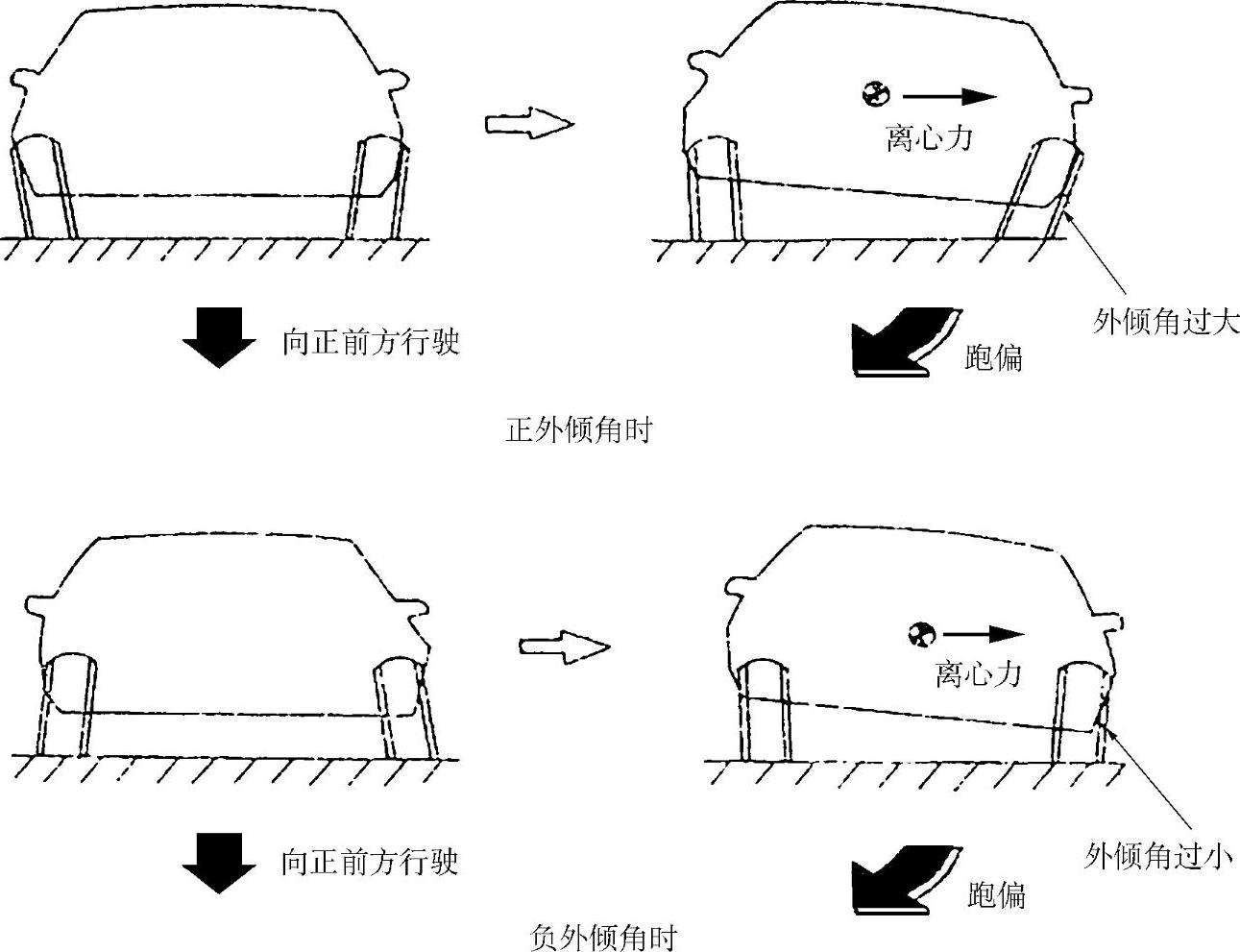 离心力

外倾角过大

向正前方行驶

跑偏

正外倾角时

离心力

外倾角过小

向正前方行驶

跑偏

负外倾角时