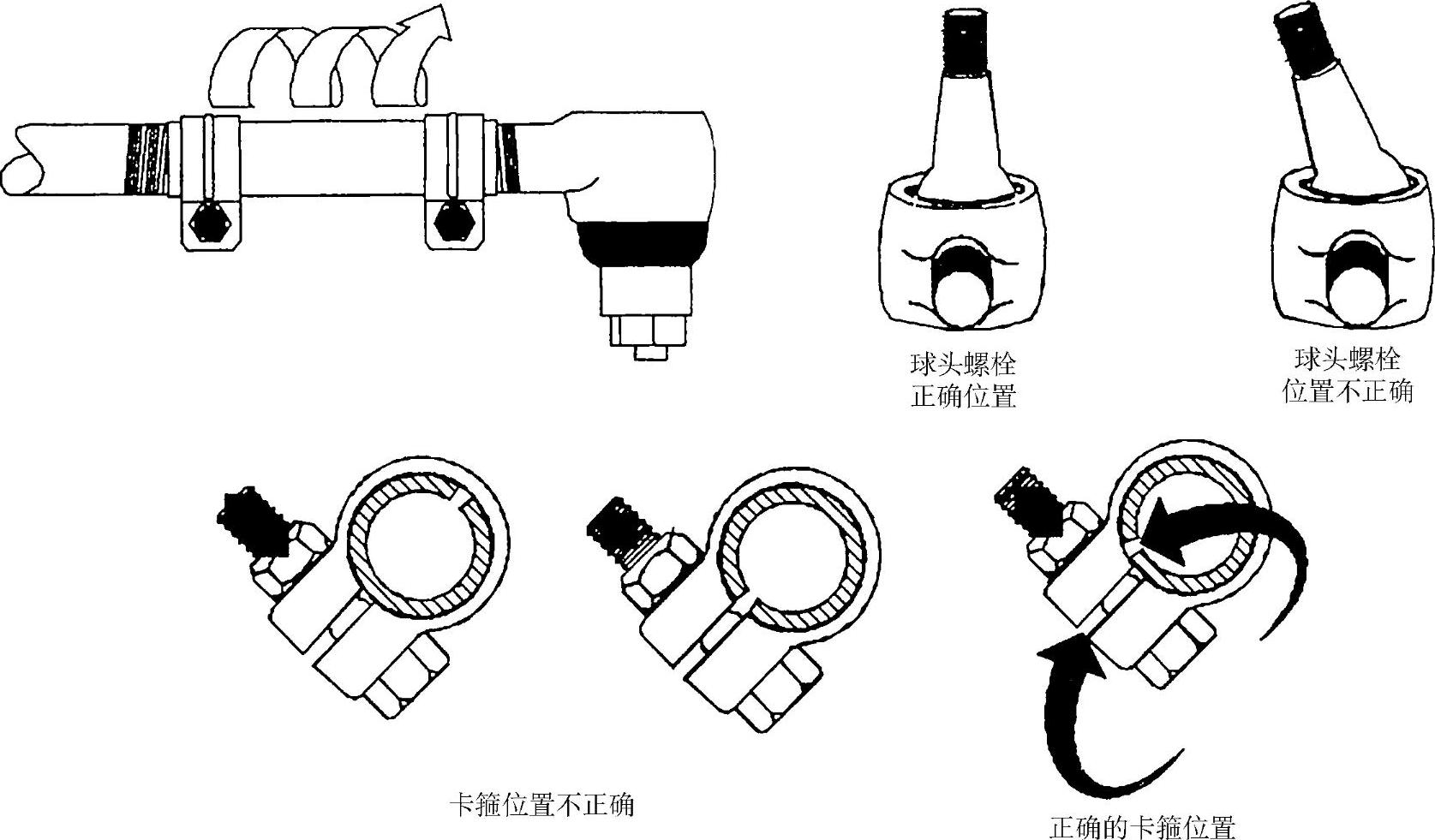 球头螺栓
正确位置

球头螺栓
位置不正确

卡箍位置不正确

正确的卡箍位置