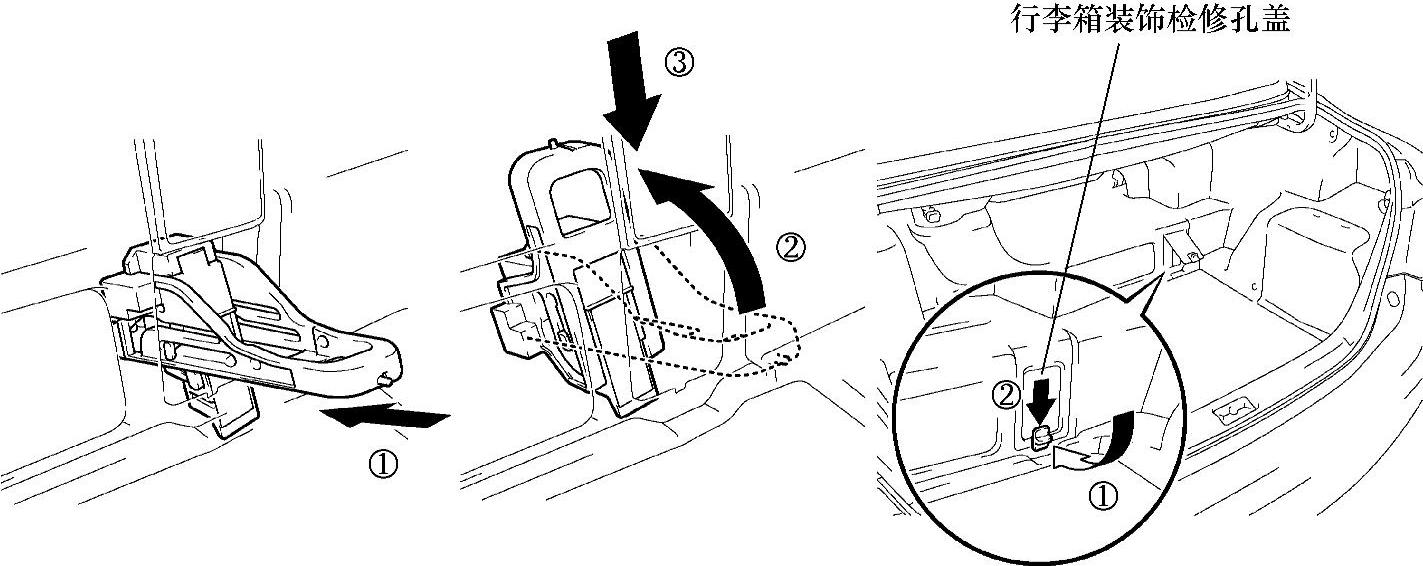 ①

③

②

行李箱装饰检修孔盖

②

①