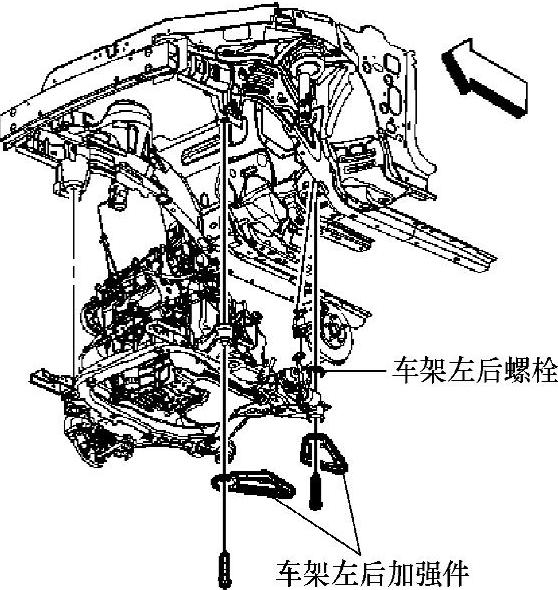 车架左后螺栓

车架左后加强件