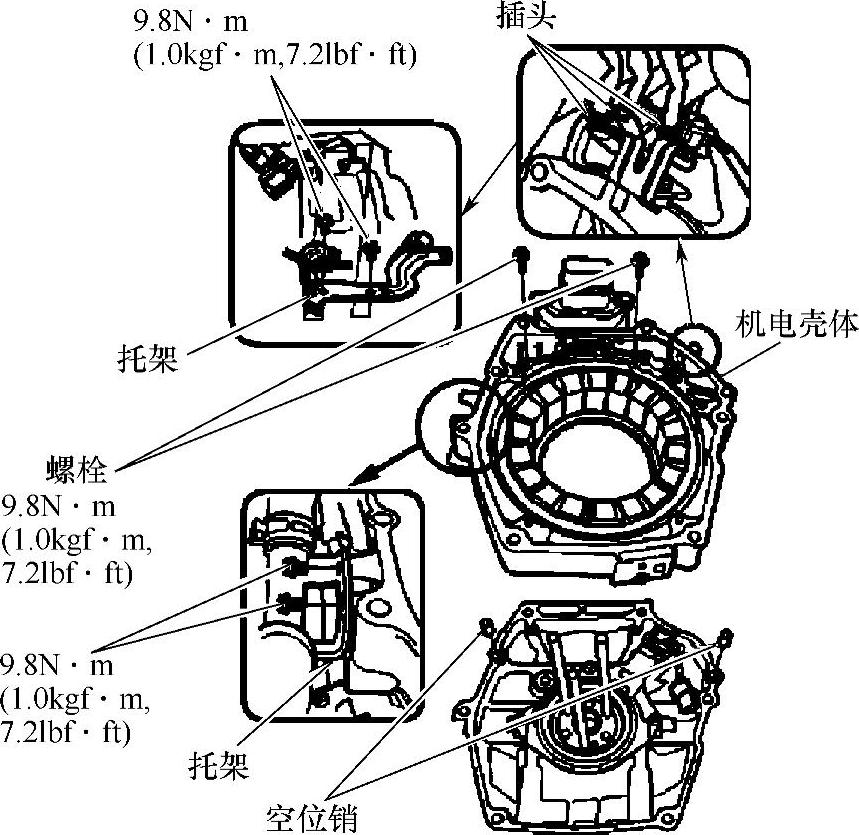 9.8N · m
(1.0kgf · m,7.2lbf · ft)

插头

托架

机电壳体

螺栓
9.8N · m
(1.0kgf · m,
7.2lbf · ft)

9.8N · m
(1.0kgf · m,
7.2lbf · ft)

托架

空位销