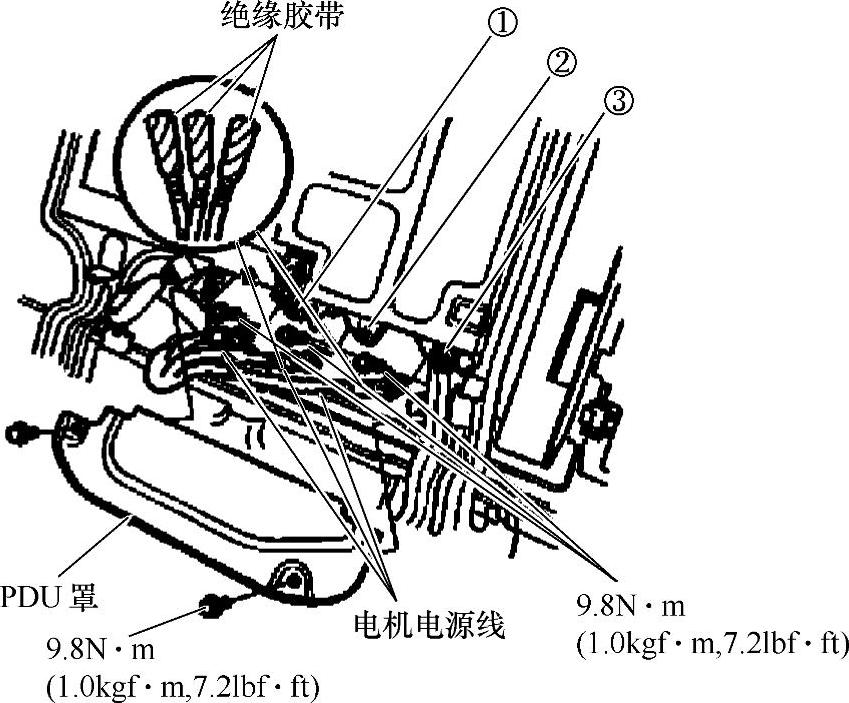 绝缘胶带

①

②

③

PDU 罩

9.8N · m
(1.0kgf · m,7.2lbf · ft)

电机电源线

9.8N · m
(1.0kgf · m,7.2lbf · ft)