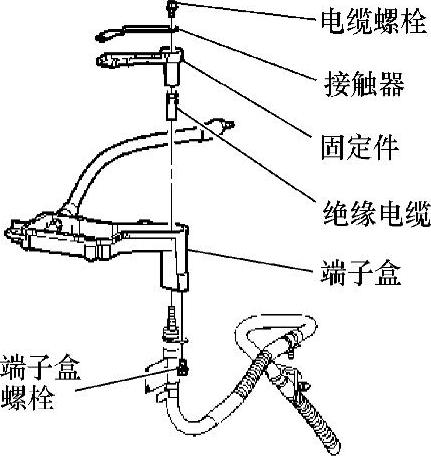 电缆螺栓
接触器
固定件
绝缘电缆
端子盒
端子盒螺栓