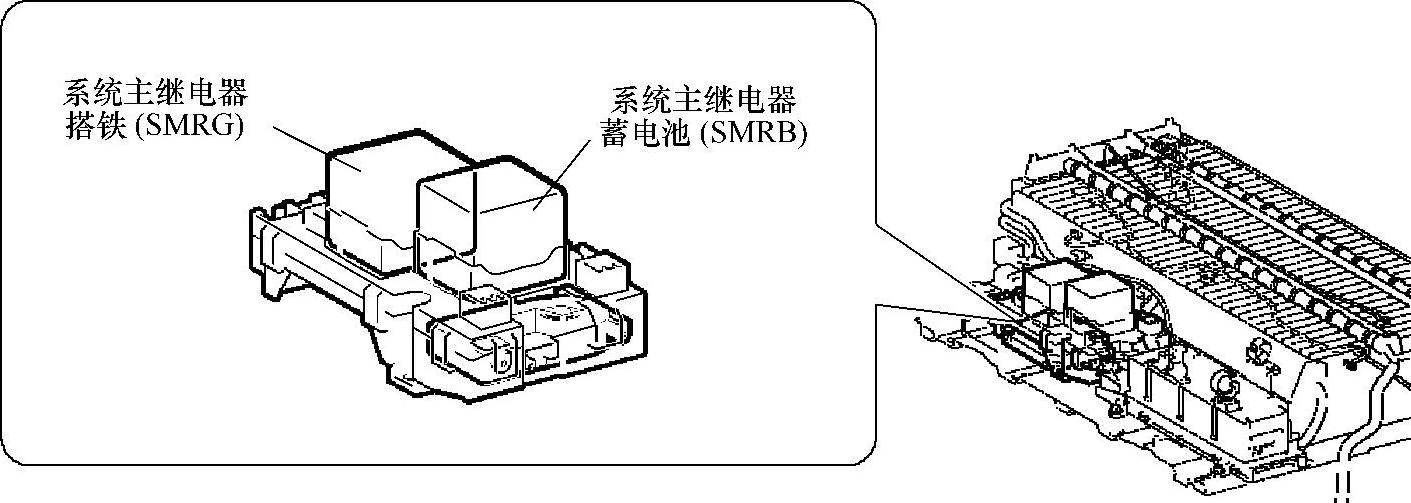 系统主继电器
搭铁 (SMRG)

系统主继电器
蓄电池 (SMRB)