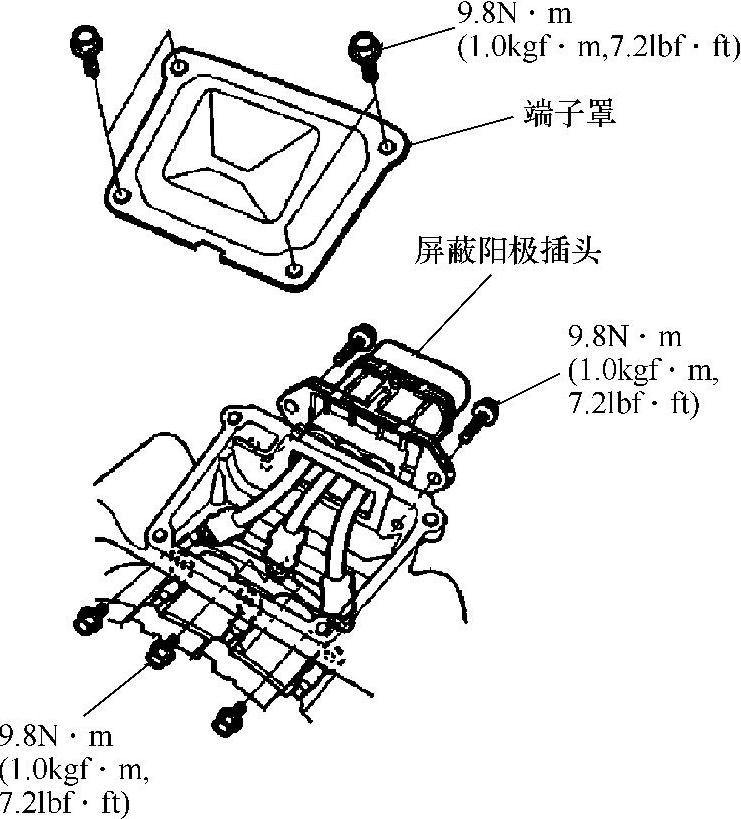 9.8N · m
(1.0kgf · m,7.2lbf · ft)

端子罩

屏蔽阳极插头

9.8N · m
(1.0kgf · m,
7.2lbf · ft)

9.8N · m
(1.0kgf · m,
7.2lbf · ft)