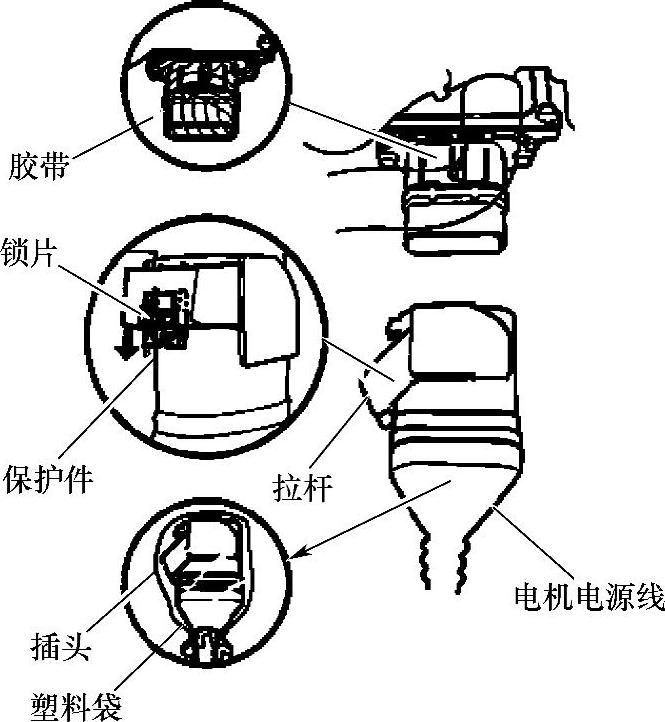 胶带

锁片

保护件

拉杆

电机电源线

插头

塑料袋