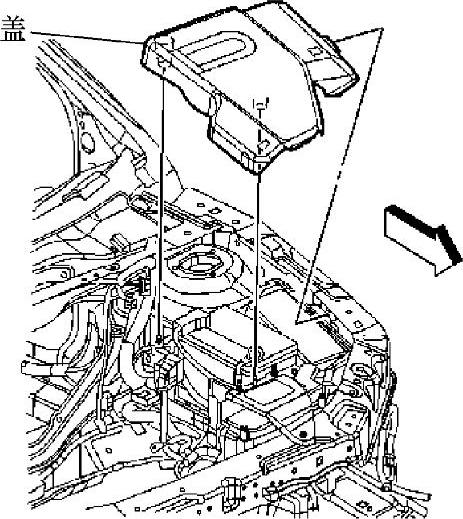 盖