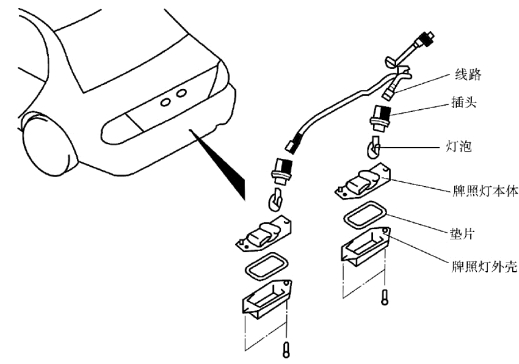 线路
插头
灯泡
牌照灯本体
垫片
牌照灯外壳