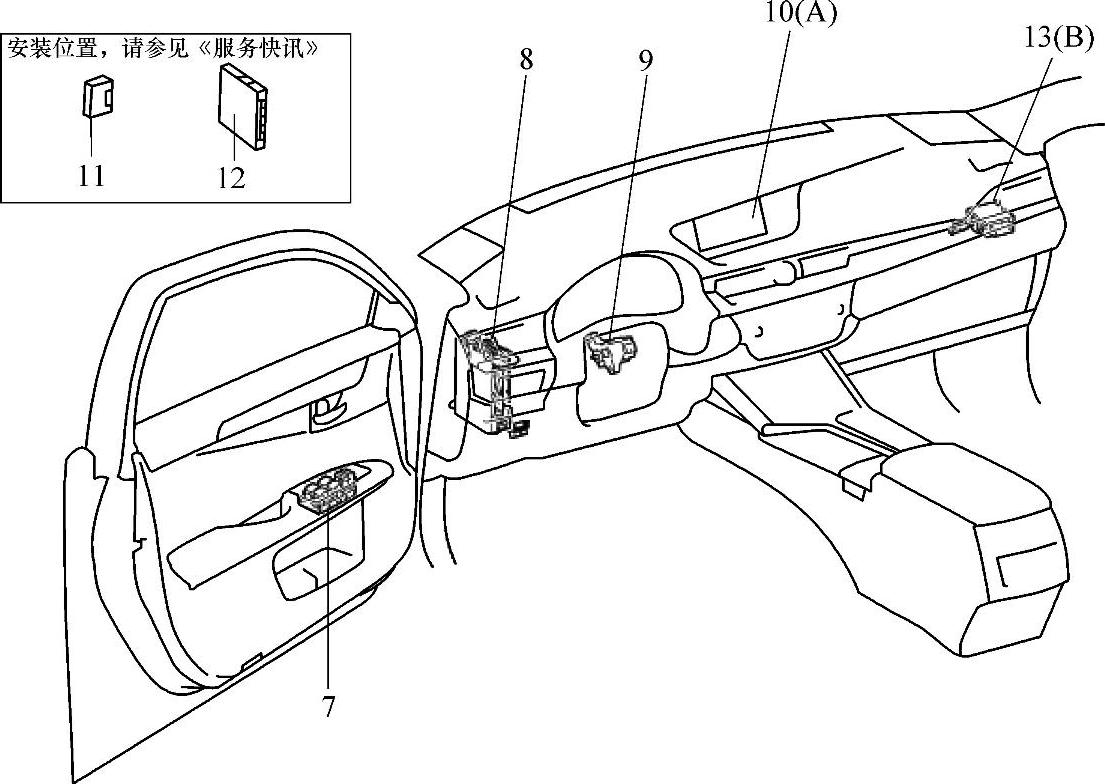 安装位置，请参见《服务快讯》

11

12

8

9

10(A)

13(B)

7