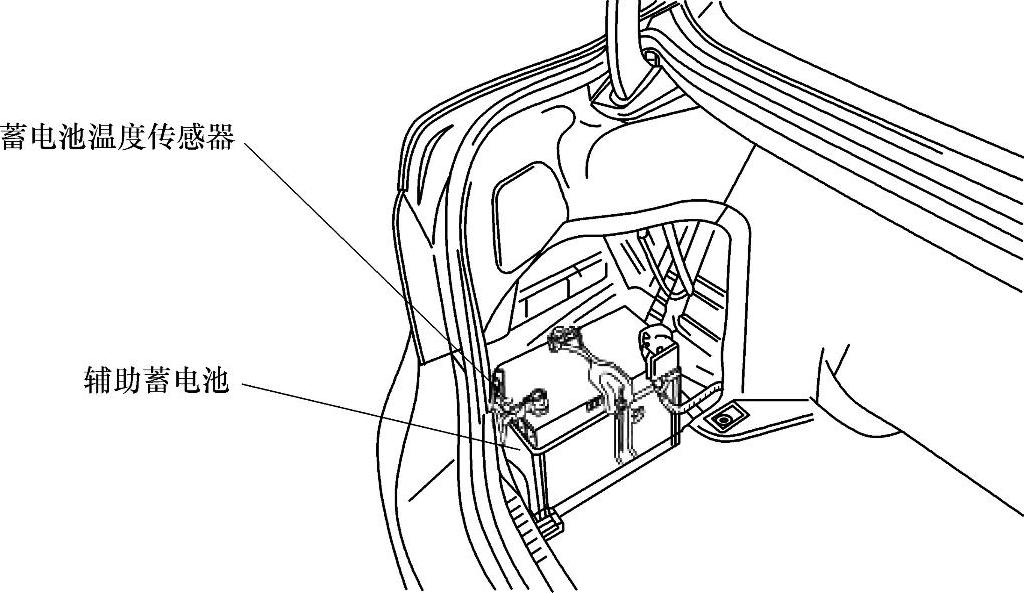 蓄电池温度传感器

辅助蓄电池