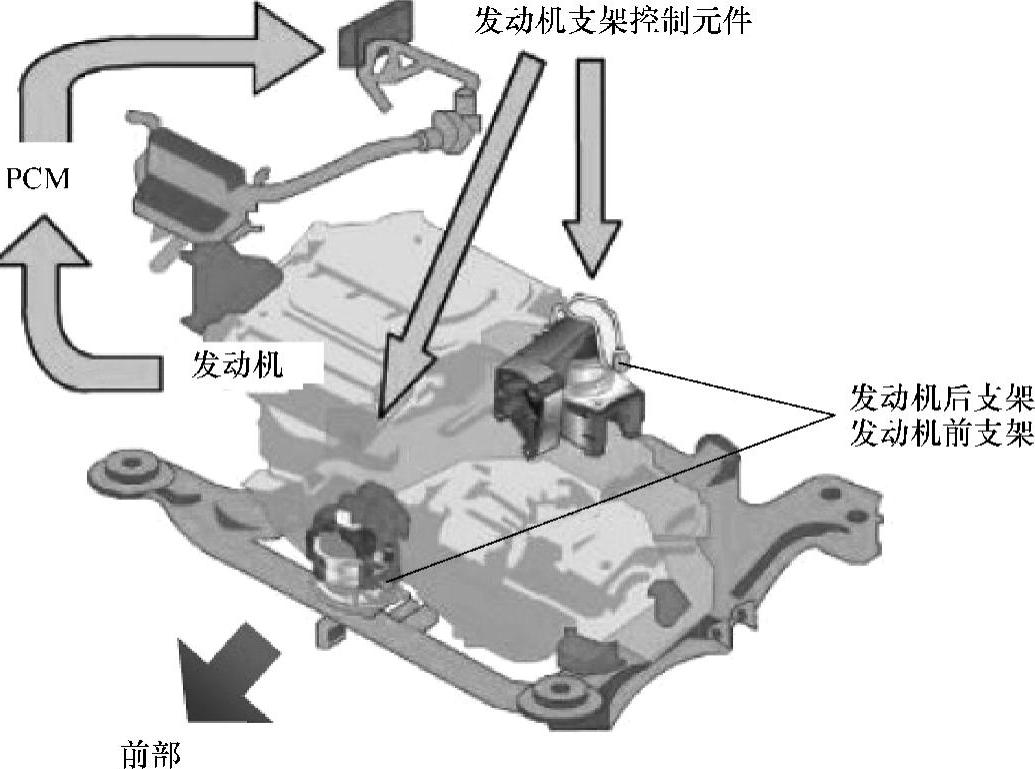 发动机支架控制元件

PCM

发动机

发动机后支架
发动机前支架

前部