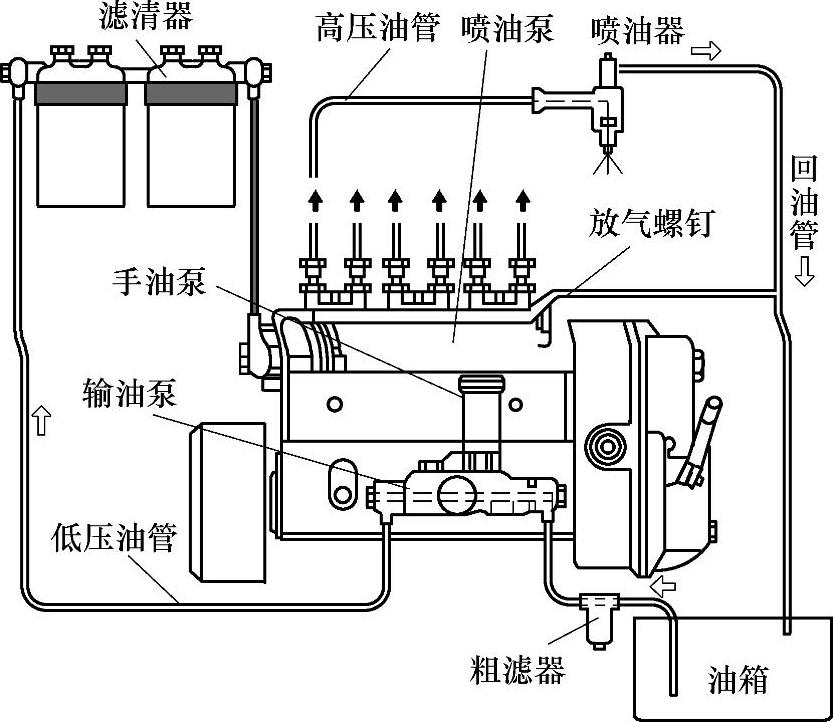 滤清器

高压油管

喷油泵

喷油器

回油管

放气螺钉

手油泵

输油泵

低压油管

粗滤器

油箱