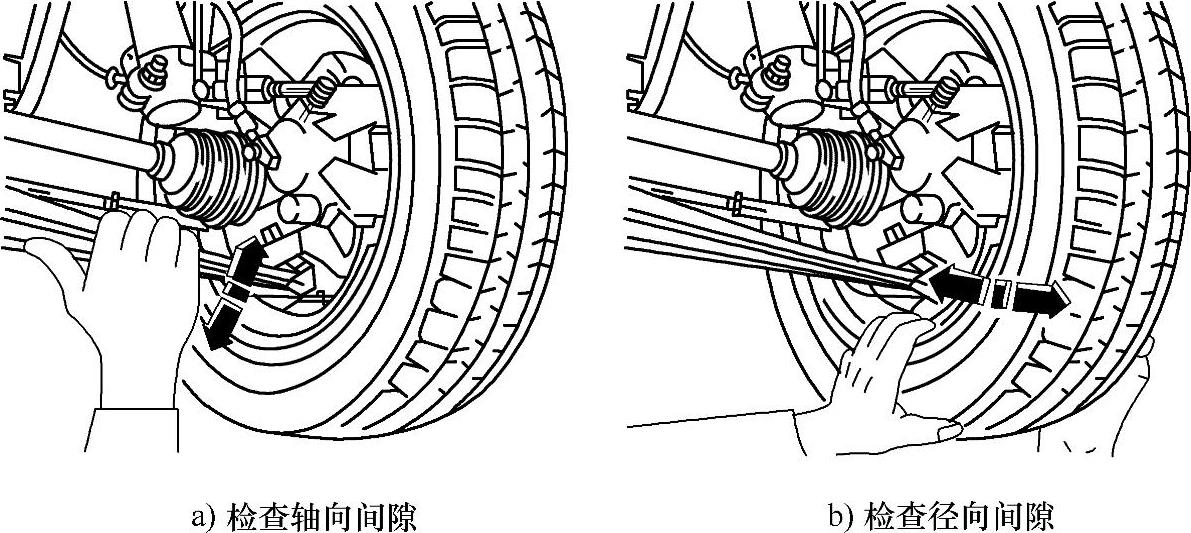 a) 检查轴向间隙

b) 检查径向间隙