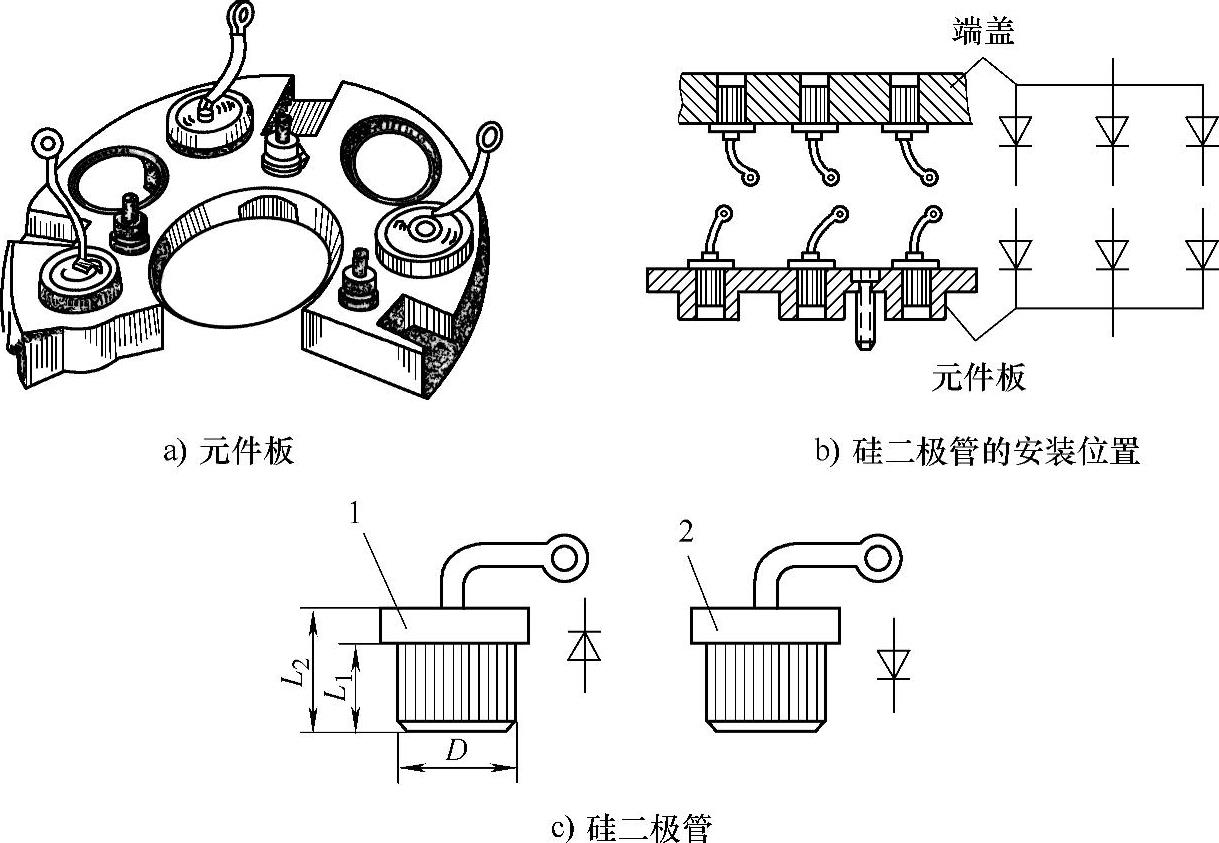 端盖

元件板

a) 元件板

b) 硅二极管的安装位置

1

2

$L_2$

$L_1$

$D$

c) 硅二极管