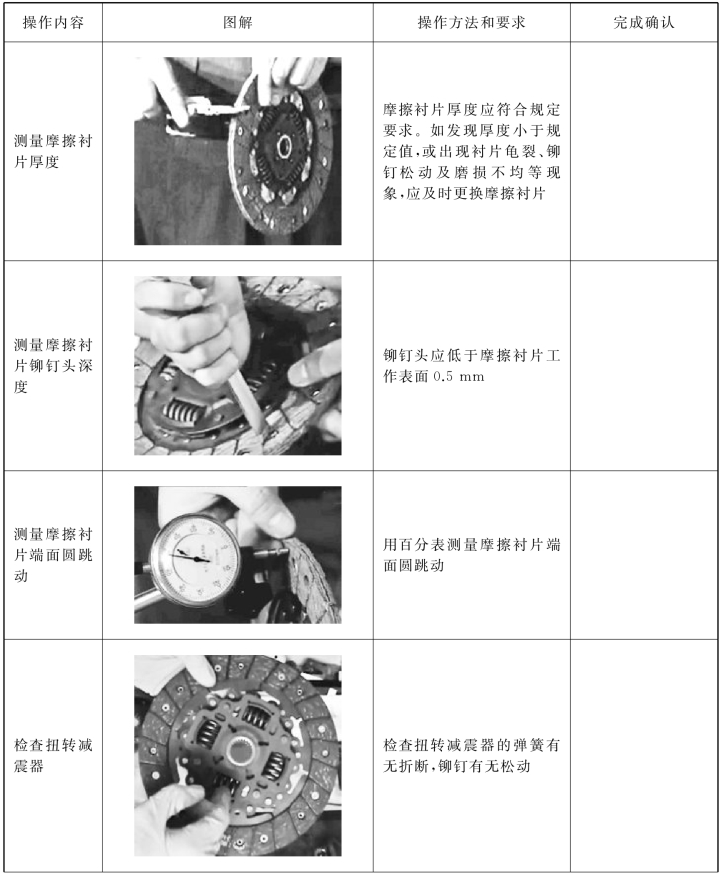 | 操作内容 | 图解 | 操作方法和要求 | 完成确认 |
|---|---|---|---|
| 测量摩擦衬片厚度 | | 摩擦衬片厚度应符合规定要求。如发现厚度小于规定值,或出现衬片龟裂、铆钉松动及磨损不均等现象,应及时更换摩擦衬片 | |
| 测量摩擦衬片铆钉头深度 | | 铆钉头应低于摩擦衬片工作表面 0.5 mm | |
| 测量摩擦衬片端面圆跳动 | | 用百分表测量摩擦衬片端面圆跳动 | |
| 检查扭转减震器 | | 检查扭转减震器的弹簧有无折断,铆钉有无松动 | |