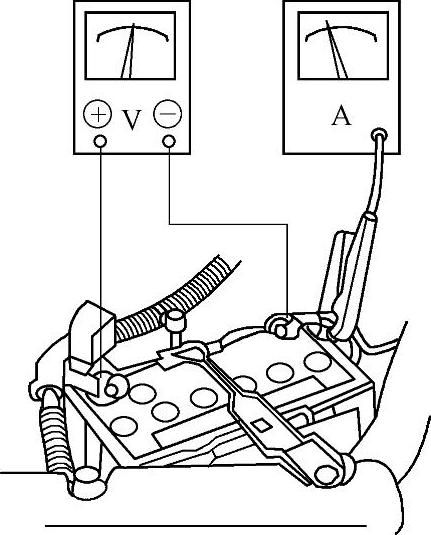 + V −

A