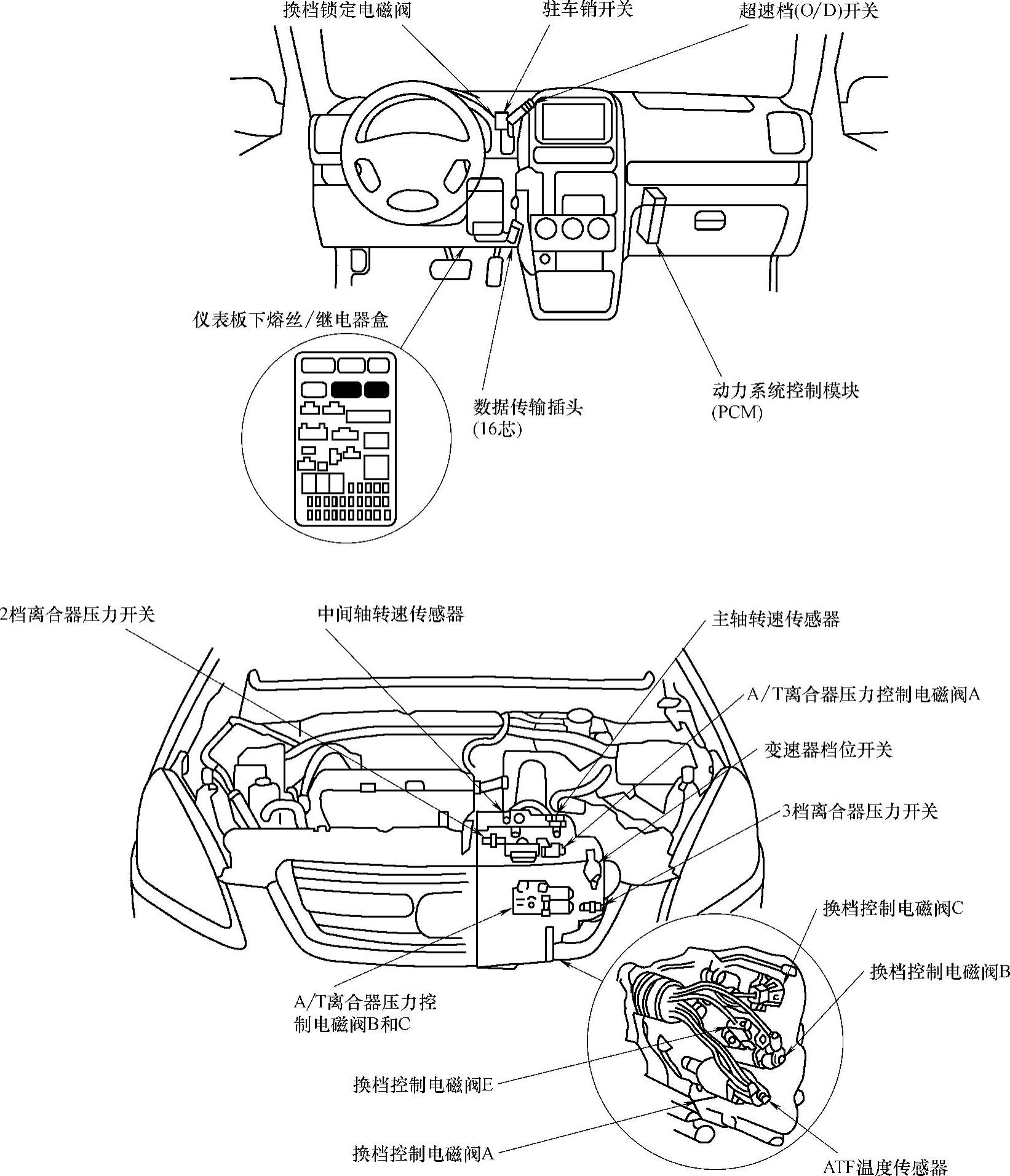 换档锁定电磁阀
驻车销开关
超速档(O/D)开关

仪表板下熔丝/继电器盒

数据传输插头
(16芯)

动力系统控制模块
(PCM)

2档离合器压力开关
中间轴转速传感器
主轴转速传感器
A/T离合器压力控制电磁阀A
变速器档位开关
3档离合器压力开关
换档控制电磁阀C
换档控制电磁阀B
A/T离合器压力控制电磁阀B和C
换档控制电磁阀E
换档控制电磁阀A
ATF温度传感器