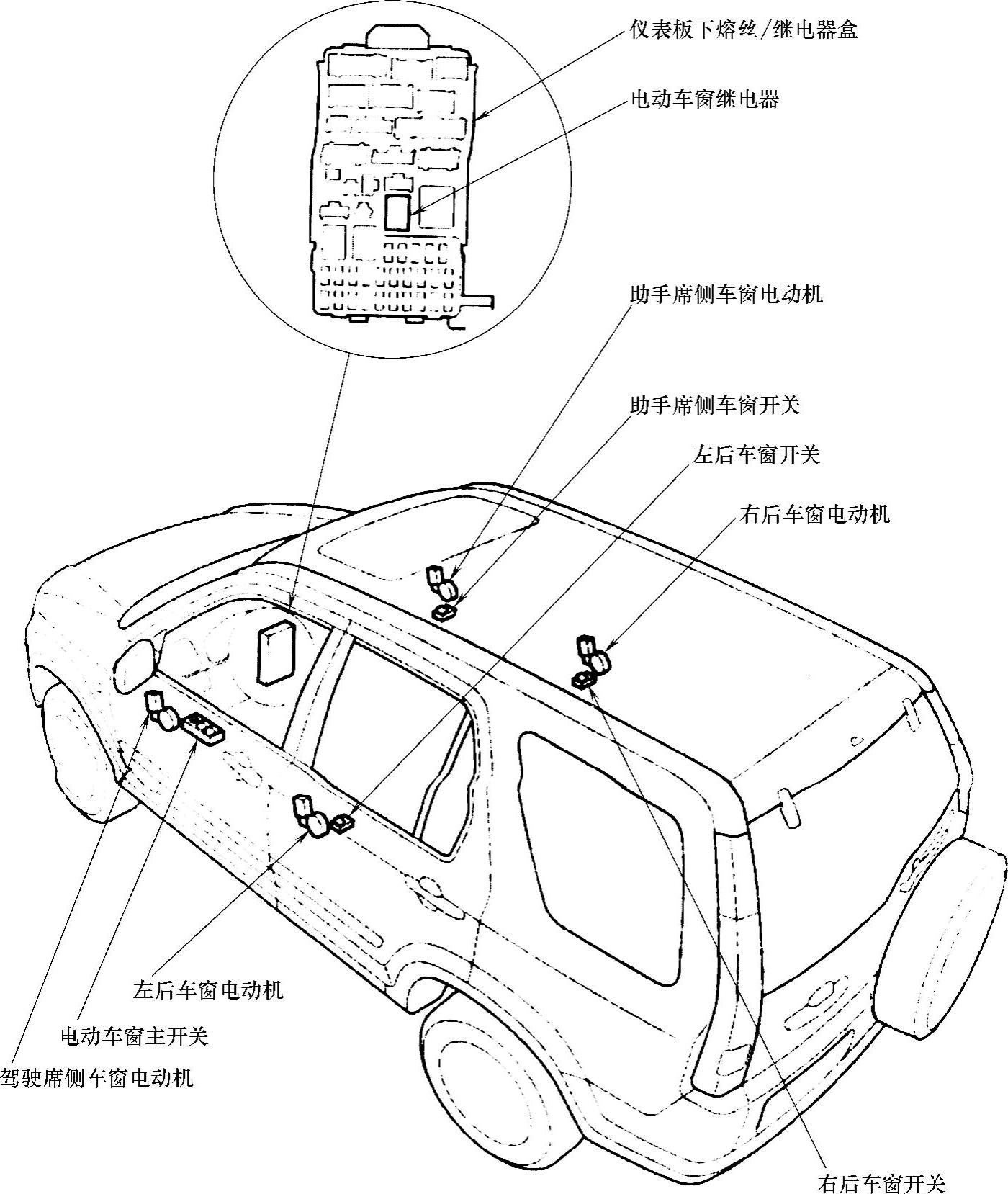 仪表板下熔丝/继电器盒

电动车窗继电器

助手席侧车窗电动机

助手席侧车窗开关

左后车窗开关

右后车窗电动机

左后车窗电动机

电动车窗主开关

驾驶席侧车窗电动机

右后车窗开关