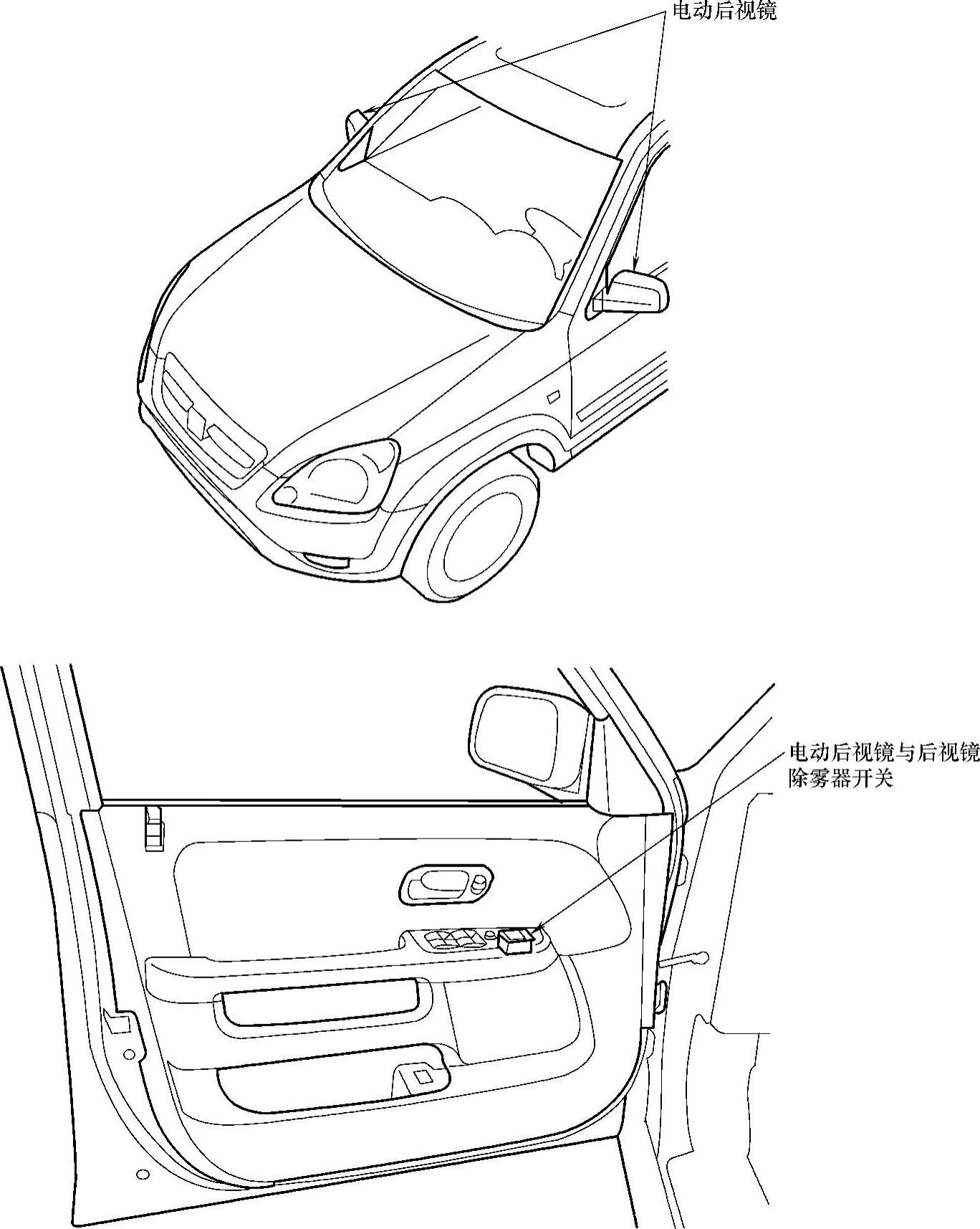 电动后视镜

电动后视镜与后视镜除雾器开关