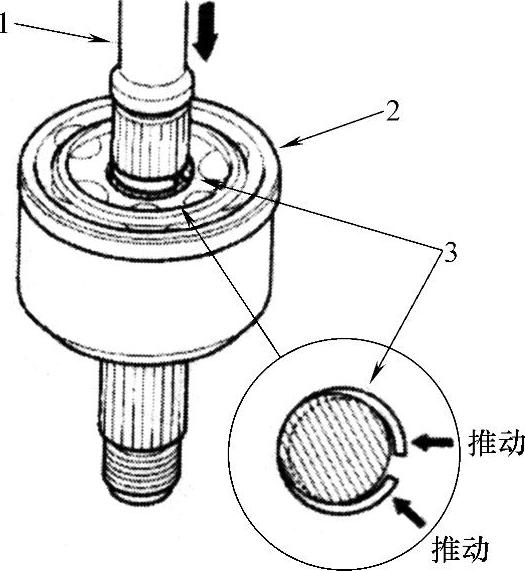 1
2
3
推动
推动