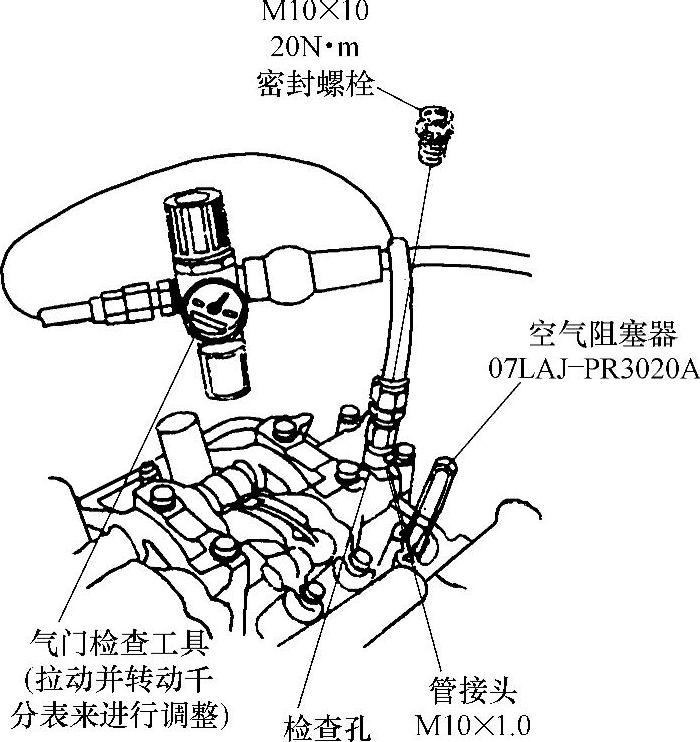 M10×10
20N·m
密封螺栓

空气阻塞器
07LAJ-PR3020A

气门检查工具
(拉动并转动千分表来进行调整)

检查孔

管接头
M10×1.0