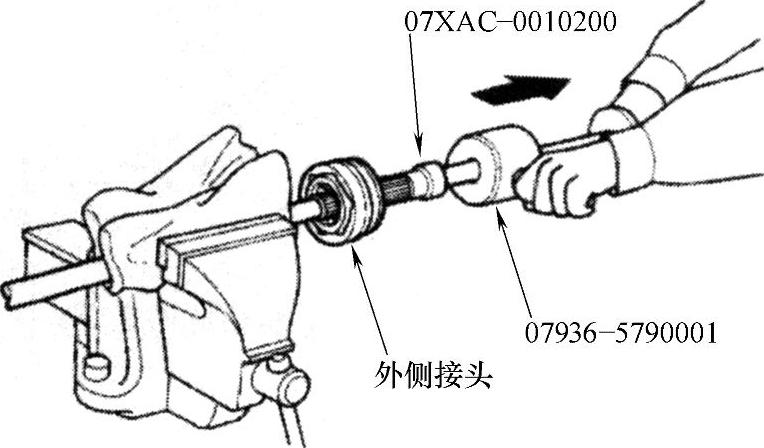 07XAC-0010200

07936-5790001

外侧接头