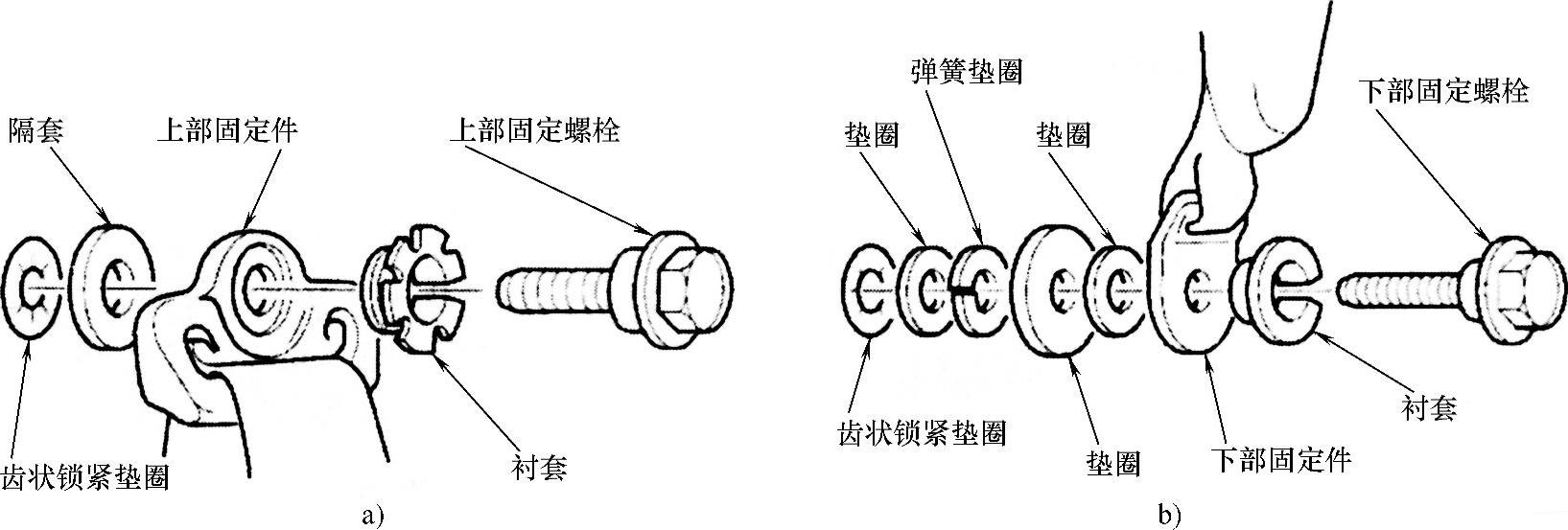 隔套
上部固定件
上部固定螺栓
齿状锁紧垫圈
衬套
a)

弹簧垫圈
垫圈
垫圈
下部固定螺栓
齿状锁紧垫圈
垫圈
下部固定件
衬套
b)