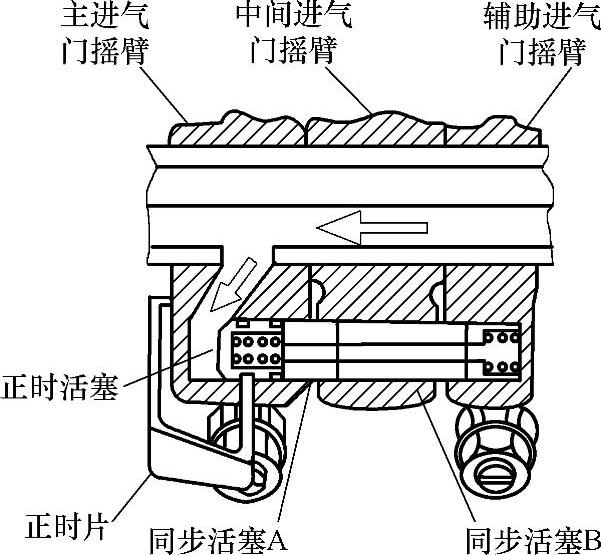 主进气门摇臂

中间进气门摇臂

辅助进气门摇臂

正时活塞

正时片

同步活塞A

同步活塞B