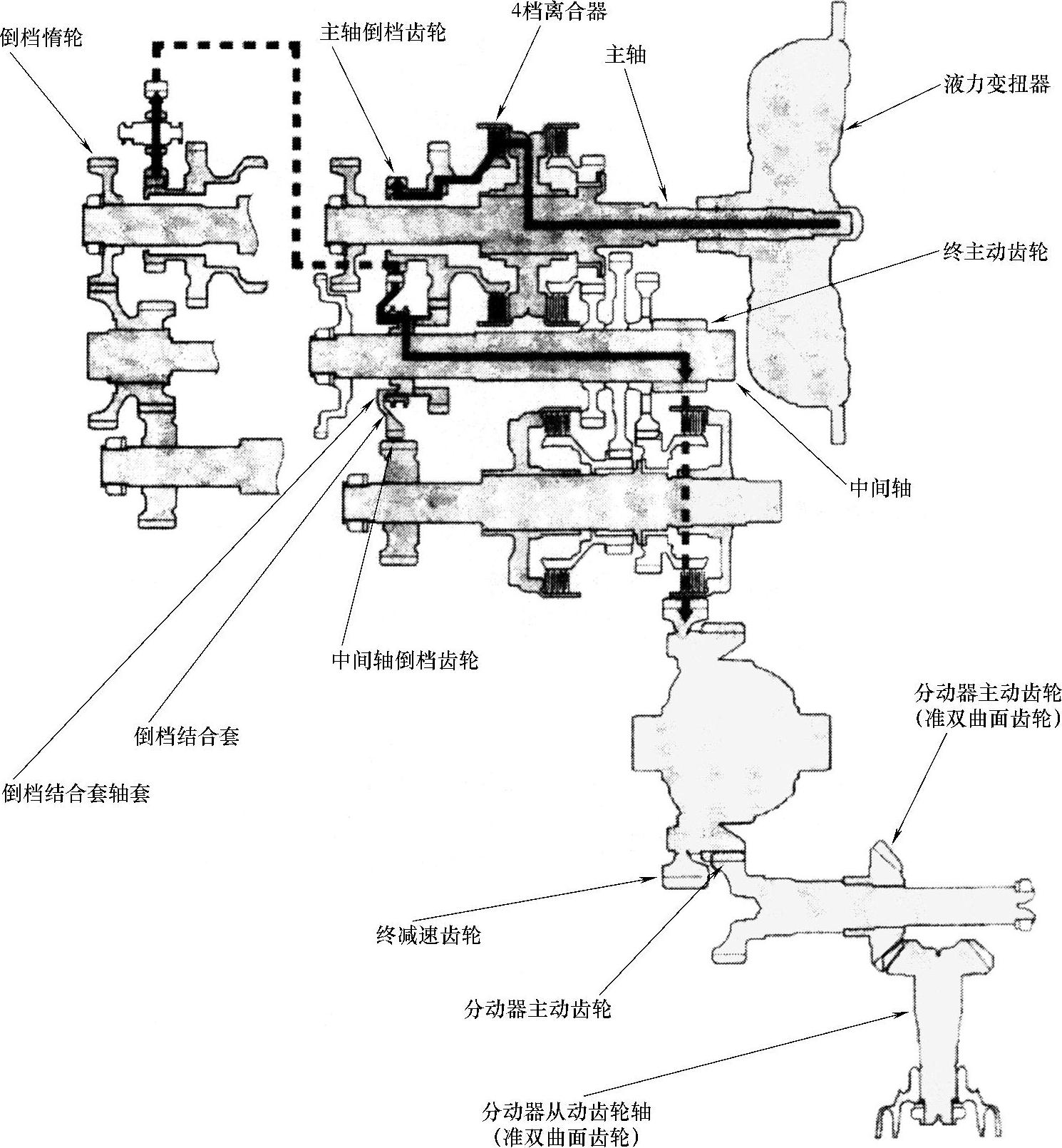 倒档惰轮

主轴倒档齿轮

4档离合器

主轴

液力变扭器

终主动齿轮

中间轴

中间轴倒档齿轮

倒档结合套

倒档结合套轴套

分动器主动齿轮
（准双曲面齿轮）

终减速齿轮

分动器主动齿轮

分动器从动齿轮轴
（准双曲面齿轮）