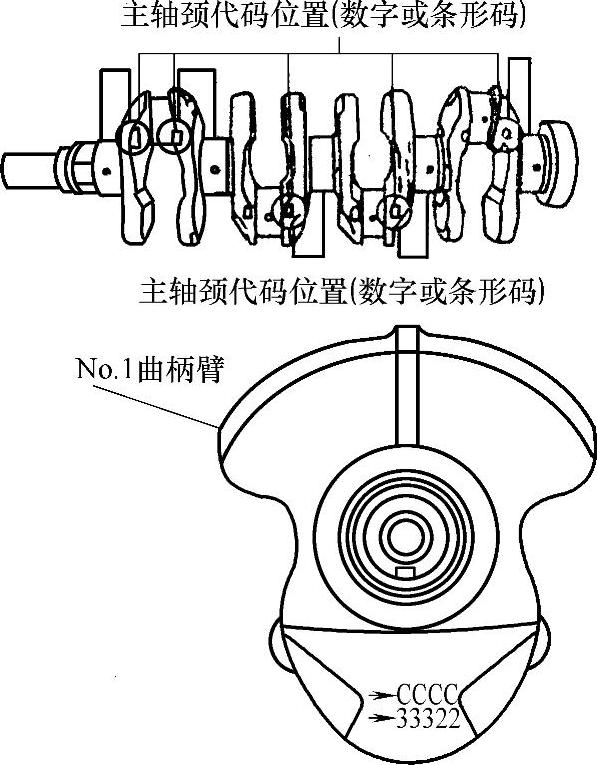 主轴颈代码位置(数字或条形码)

主轴颈代码位置(数字或条形码)

No.1曲柄臂

CCCC
33322