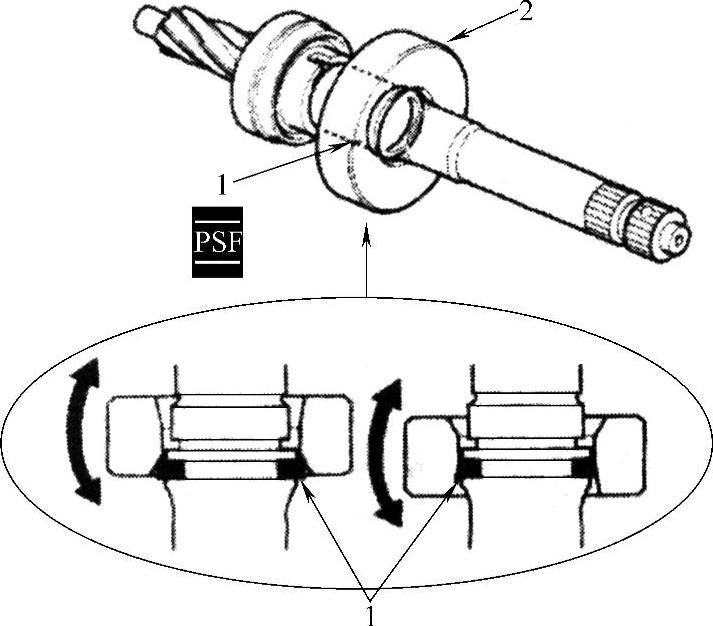 2
1
PSF
1