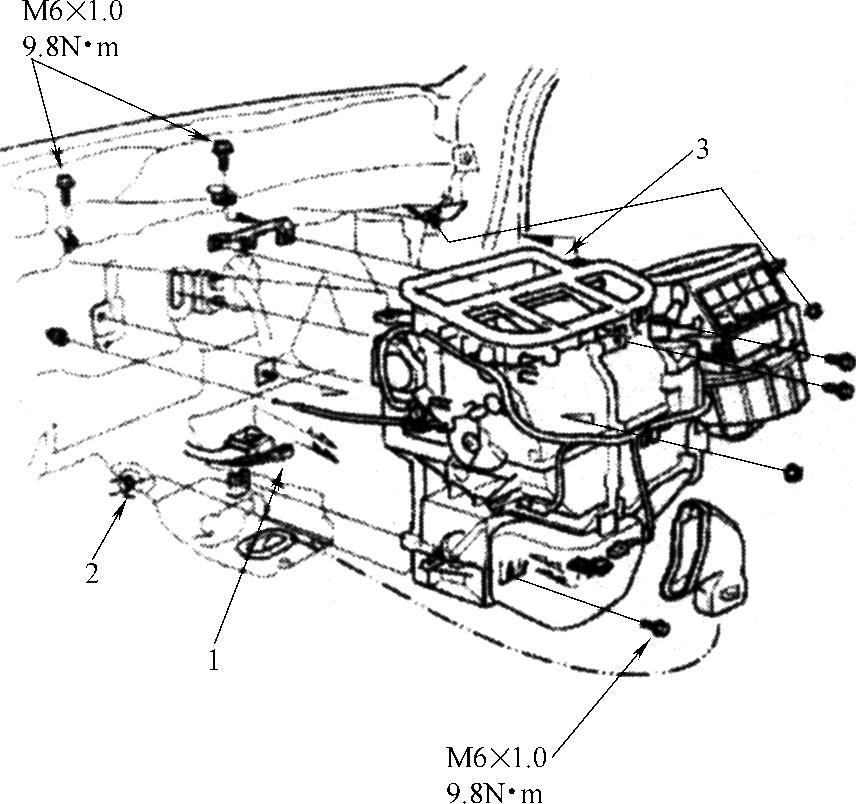 M6×1.0
9.8N·m

3

2

1

M6×1.0
9.8N·m