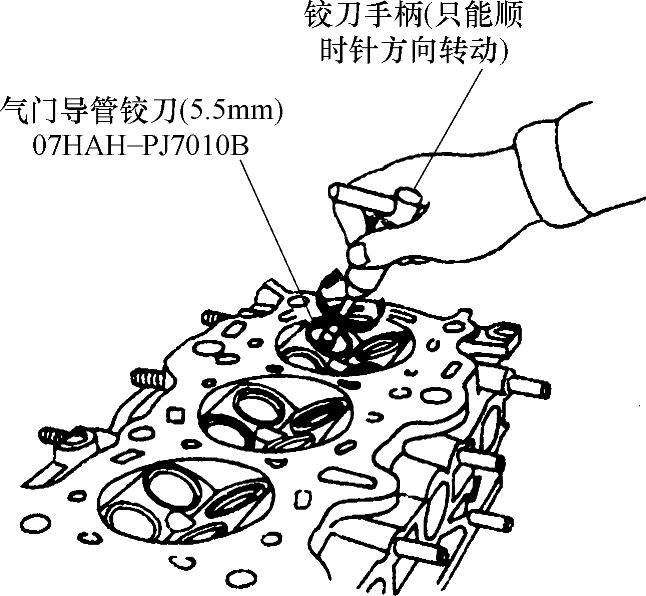 铰刀手柄(只能顺时针方向转动)

气门导管铰刀(5.5mm)
07HAH–PJ7010B