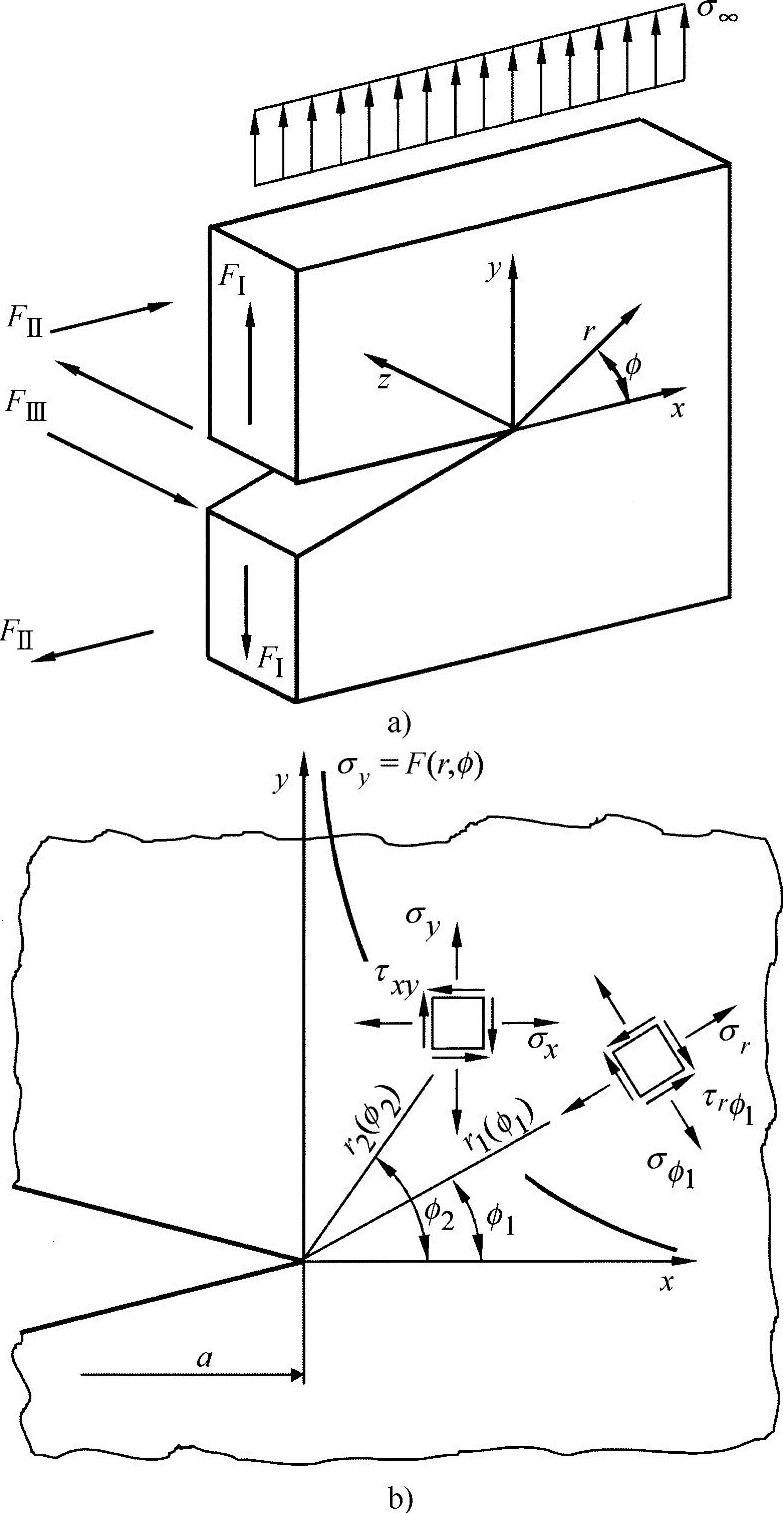 $\sigma_\infty$

$F_{\mathrm{I}}$

$F_{\mathrm{II}}$

$F_{\mathrm{III}}$

$y$

$r$

$z$

$\phi$

$x$

$F_{\mathrm{II}}$

$F_{\mathrm{I}}$

a)

$y$

$\sigma_y = F(r,\phi)$

$\sigma_y$

$\tau_{xy}$

$\sigma_x$

$\sigma_r$

$\tau_{r\phi_1}$

$\sigma_{\phi_1}$

$r_2(\phi_2)$

$r_1(\phi_1)$

$\phi_2$

$\phi_1$

$x$

$a$

b)