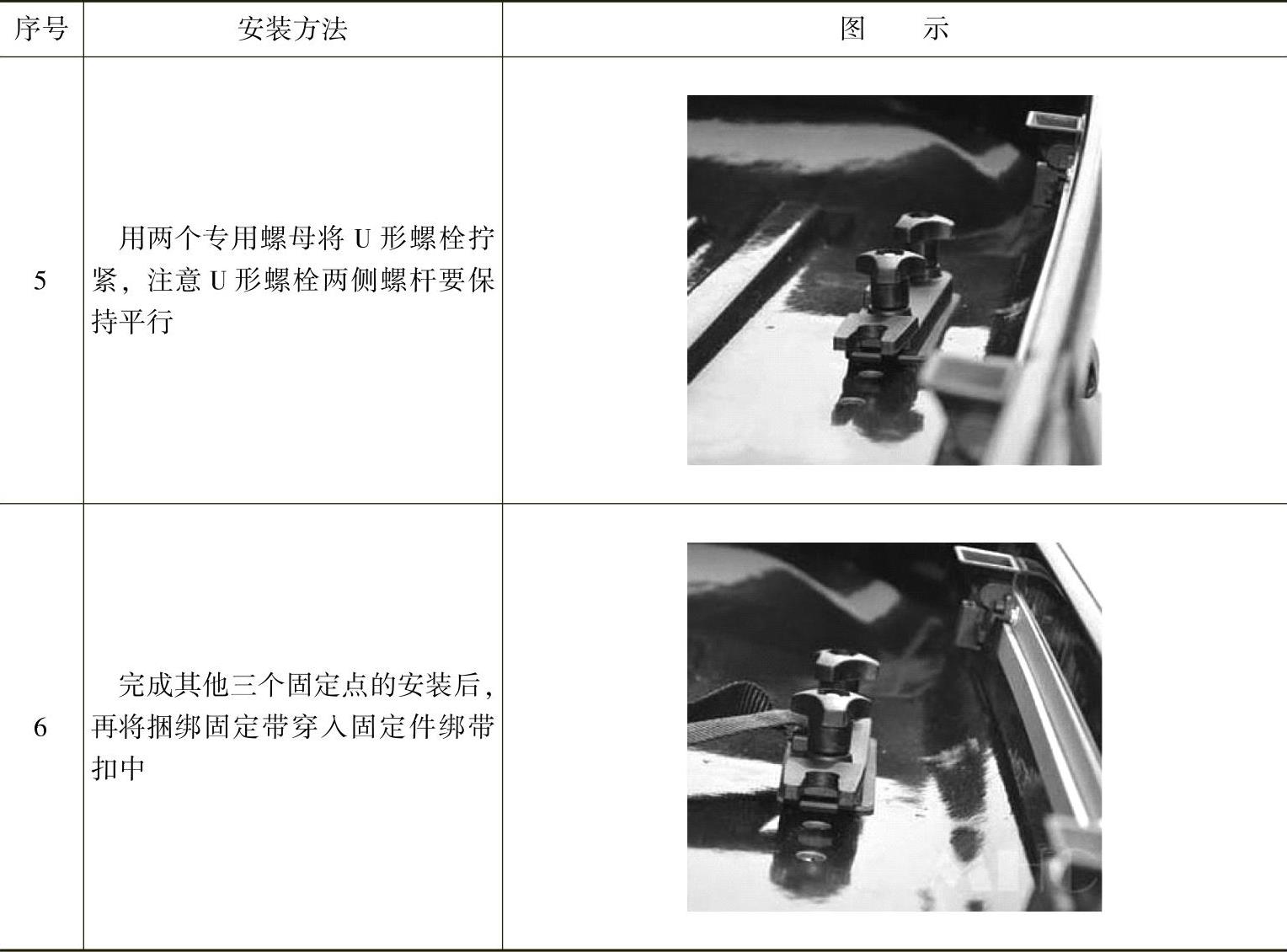 | 序号 | 安装方法 | 图　　示 |
|---|---|---|
| 5 | 用两个专用螺母将 U 形螺栓拧紧，注意 U 形螺栓两侧螺杆要保持平行 | |
| 6 | 完成其他三个固定点的安装后，再将捆绑固定带穿入固定件绑带扣中 | |