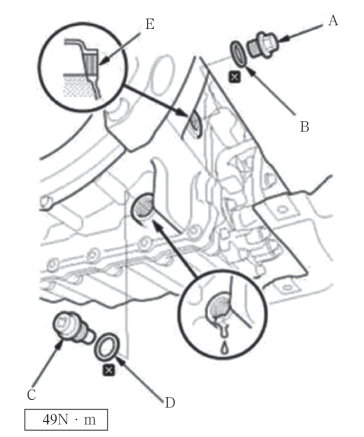 E
A
B
C
D
49N · m