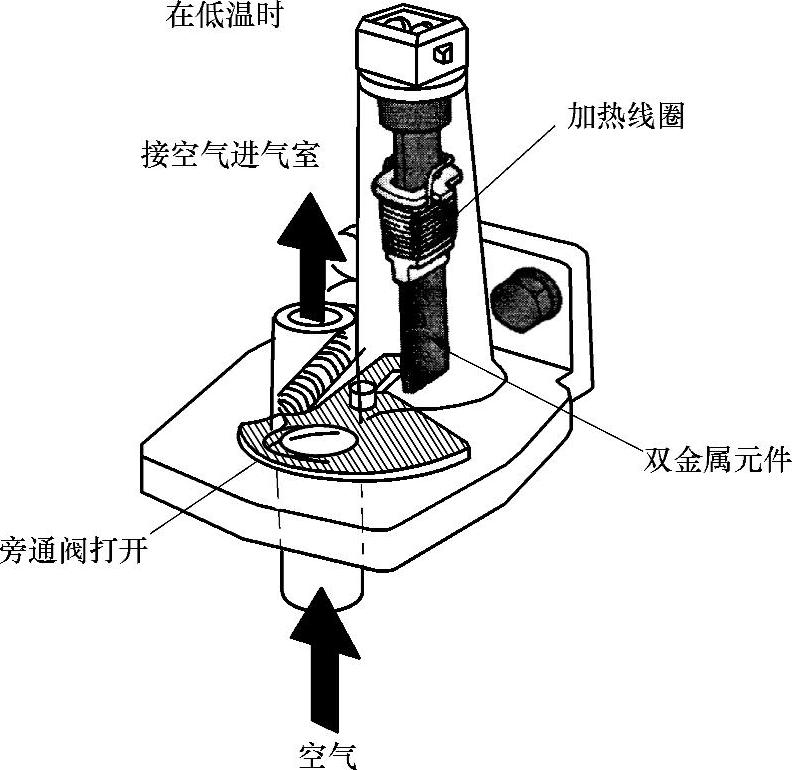 在低温时

加热线圈

接空气进气室

双金属元件

旁通阀打开

空气